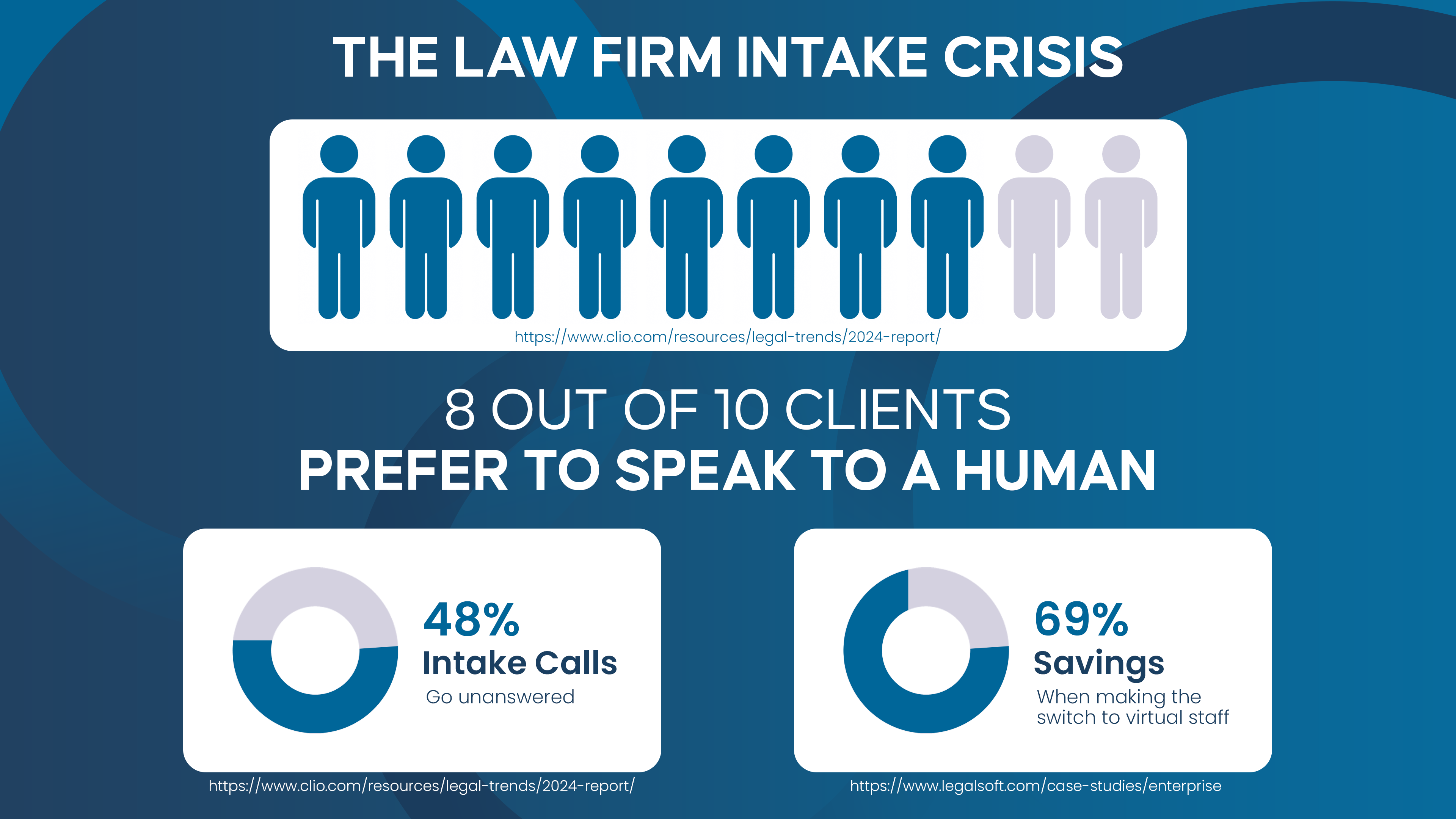 THE LAW FIRM INTAKE CRISIS

https://www.clio.com/resources/legal-trends/2024-report/

8 OUT OF 10 CLIENTS
PREFER TO SPEAK TO A HUMAN

48%
Intake Calls
Go unanswered

https://www.clio.com/resources/legal-trends/2024-report/

69%
Savings
When making the switch to virtual staff

https://www.legalsoft.com/case-studies/enterprise