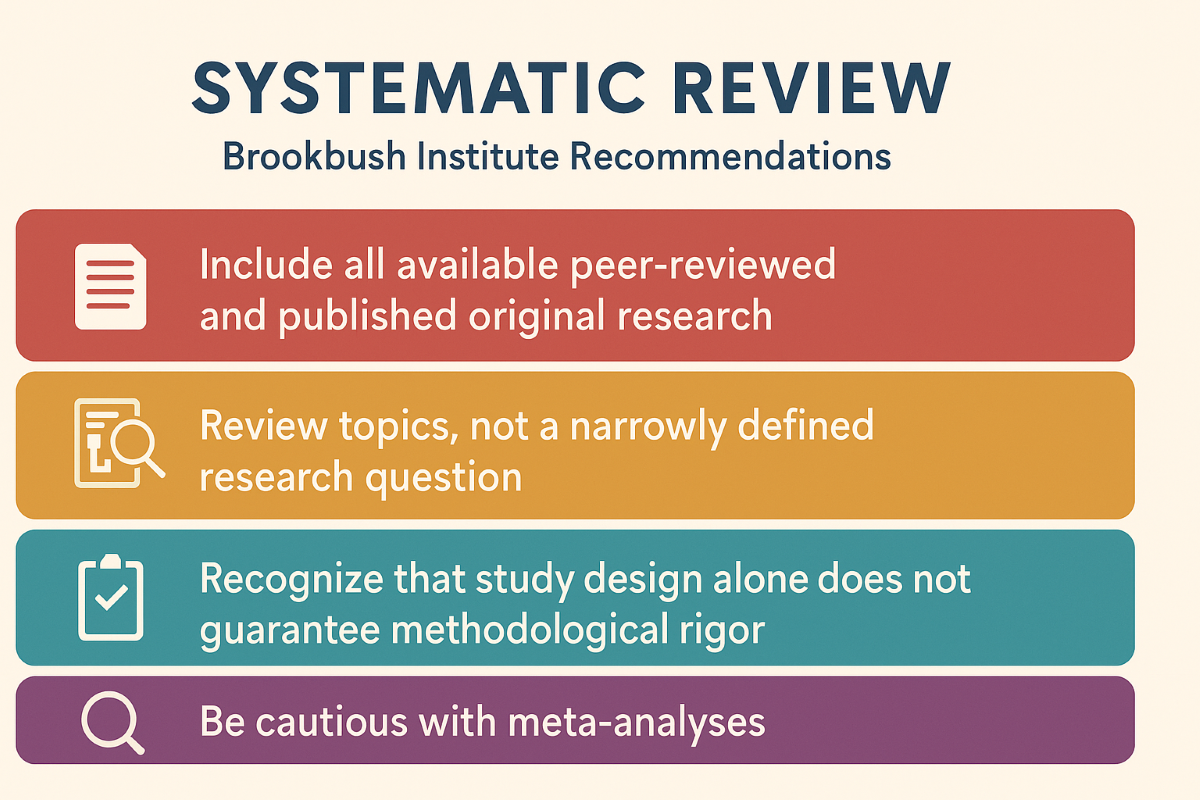 SYSTEMATIC REVIEW

Brookbush Institute Recommendations

Include all available peer-reviewed and published original research

Review topics, not a narrowly defined research question

Recognize that study design alone does not guarantee methodological rigor

Be cautious with meta-analyses