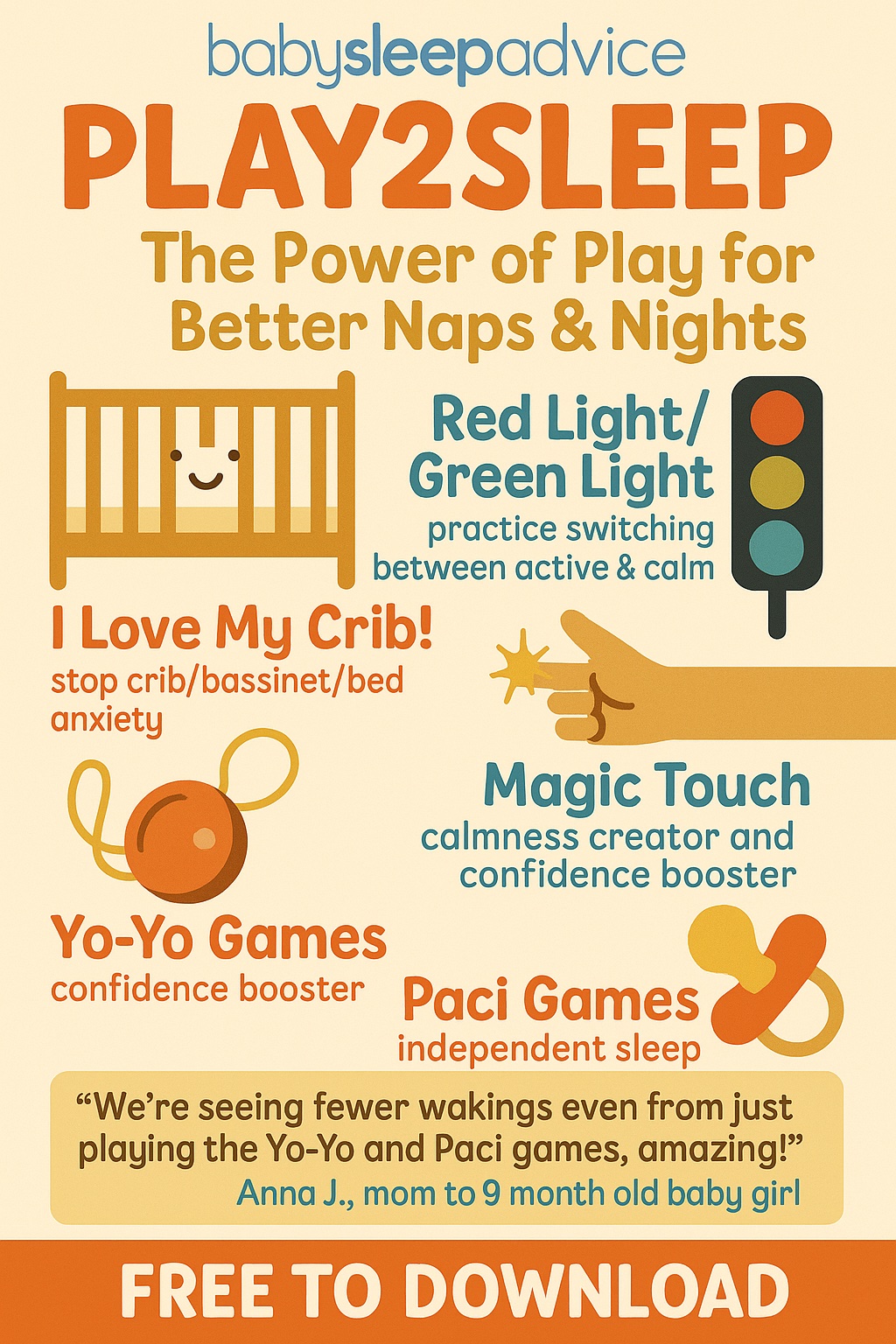 babysleepadvice

PLAY2SLEEP

The Power of Play for Better Naps & Nights

Red Light/ Green Light
practice switching between active & calm

I Love My Crib!
stop crib/bassinet/bed anxiety

Magic Touch
calmness creator and confidence booster

Yo-Yo Games
confidence booster

Paci Games
independent sleep

“We’re seeing fewer wakings even from just playing the Yo-Yo and Paci games, amazing!”
Anna J., mom to 9 month old baby girl

FREE TO DOWNLOAD