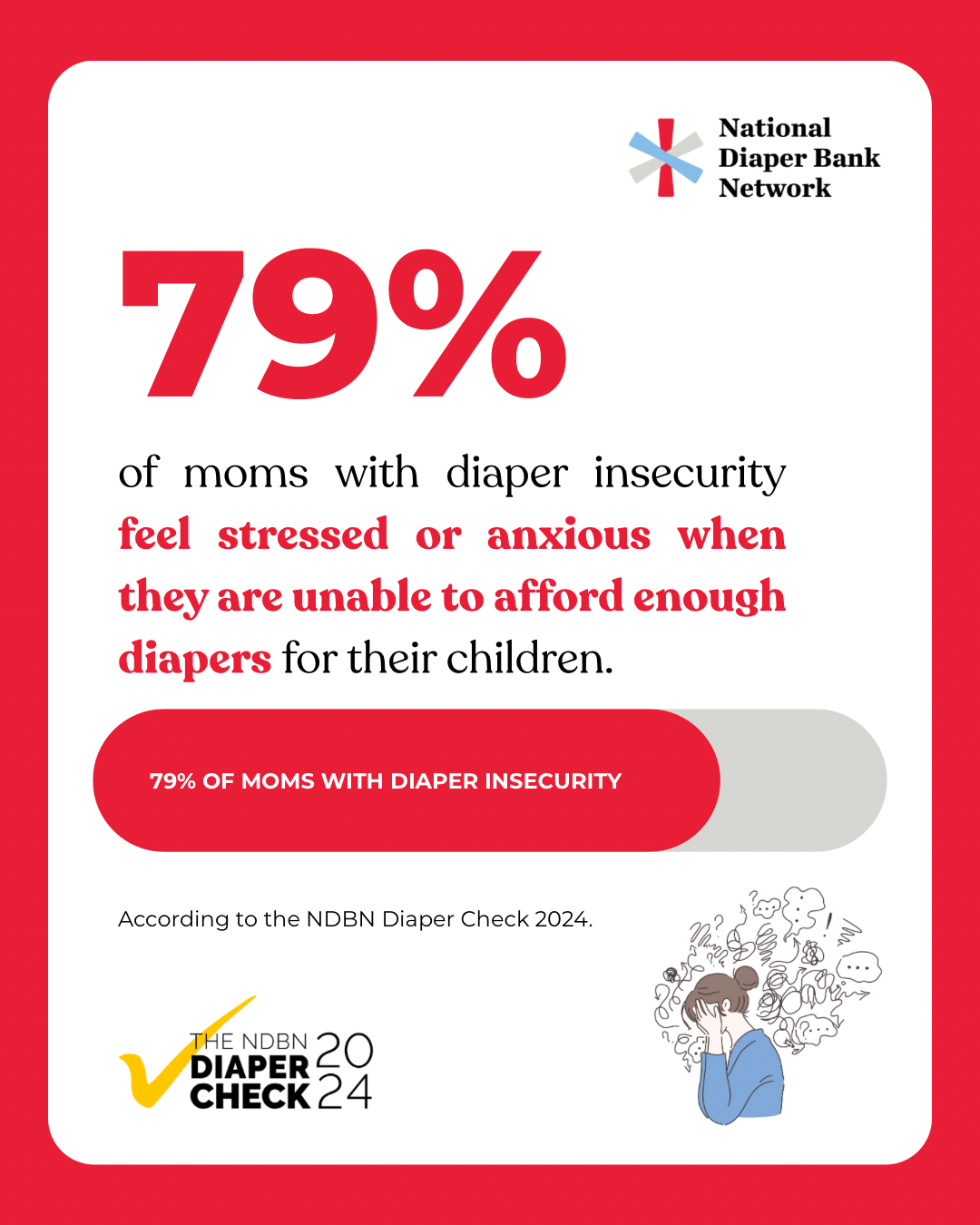 National Diaper Bank Network

79%

of moms with diaper insecurity feel stressed or anxious when they are unable to afford enough diapers for their children.

79% OF MOMS WITH DIAPER INSECURITY

According to the NDBN Diaper Check 2024.

THE NDBN DIAPER CHECK 2024