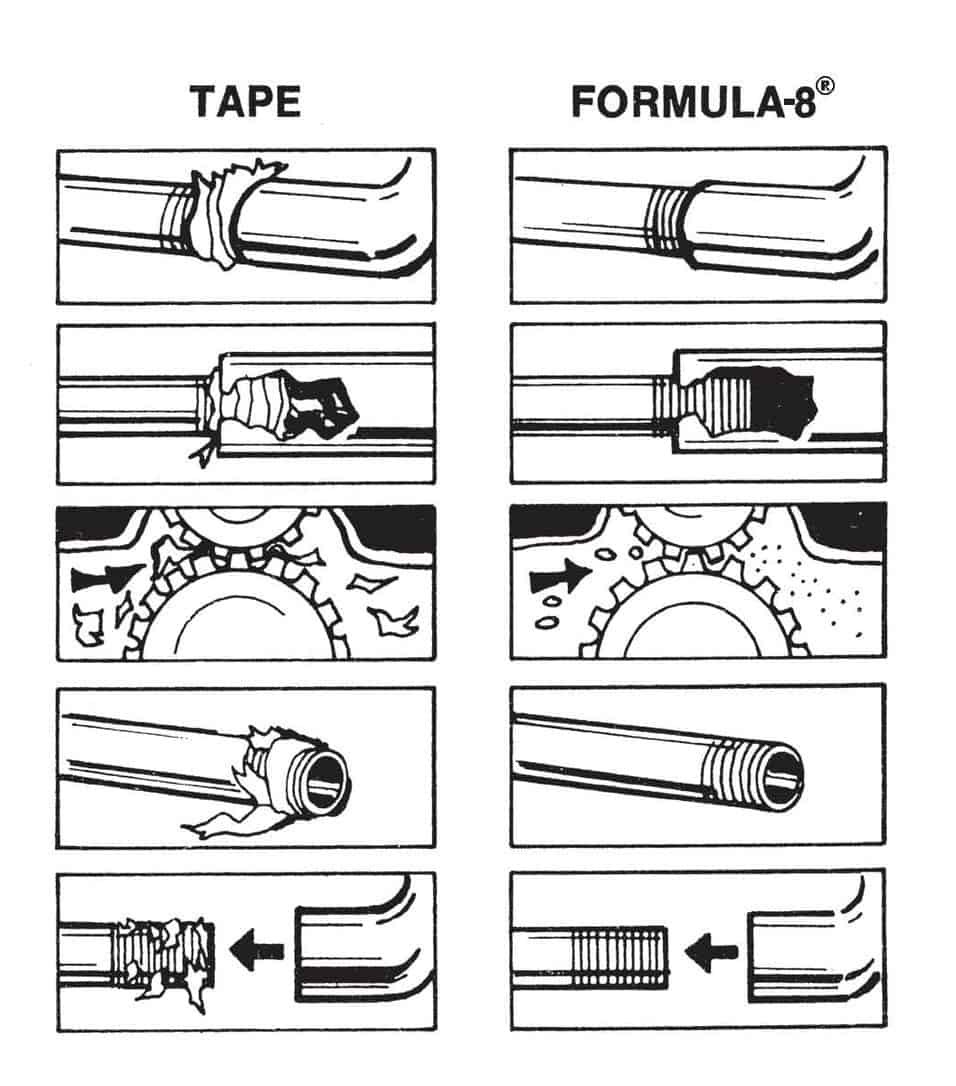 TAPE

FORMULA-8®