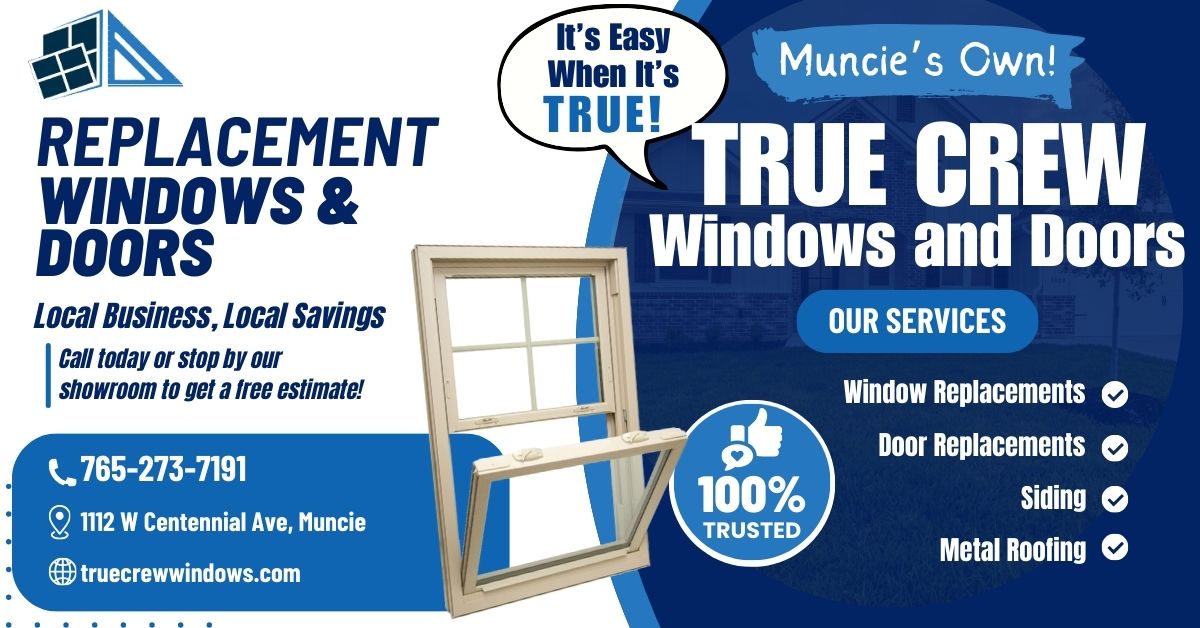 REPLACEMENT WINDOWS & DOORS

Local Business, Local Savings

Call today or stop by our showroom to get a free estimate!

765-273-7191

1112 W Centennial Ave, Muncie

truecrewwindows.com

It's Easy When It's TRUE!

Muncie's Own!

TRUE CREW Windows and Doors

OUR SERVICES

Window Replacements

Door Replacements

Siding

Metal Roofing

100% TRUSTED