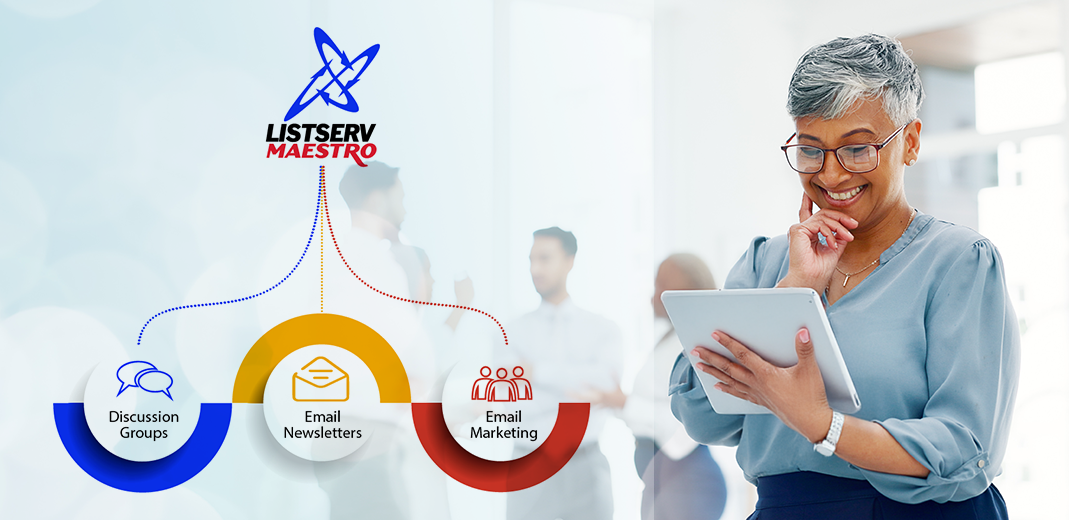 LISTSERV MAESTRO

Discussion Groups

Email Newsletters

Email Marketing