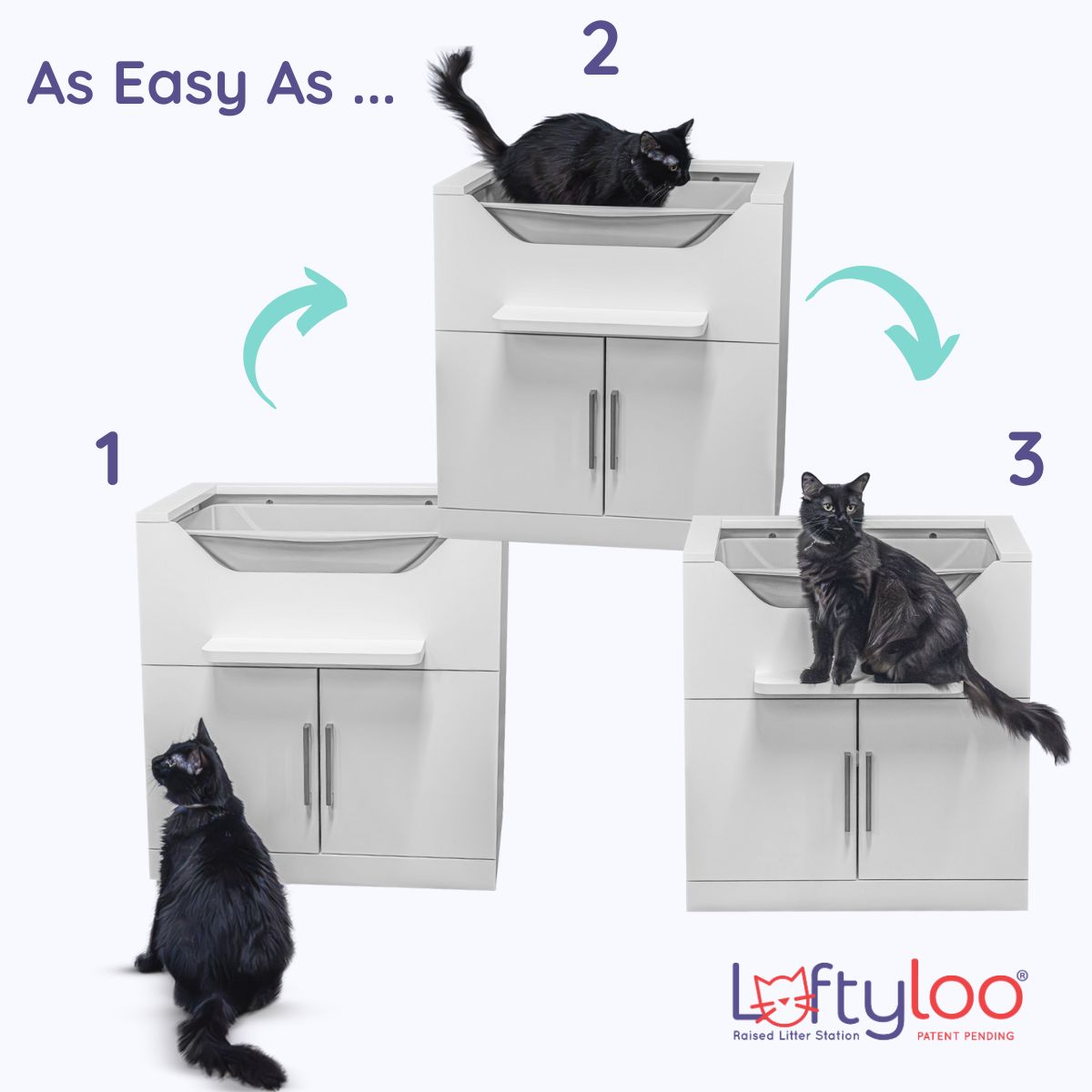 As Easy As ...

2

1

3

Loftyloo®
Raised Litter Station PATENT PENDING