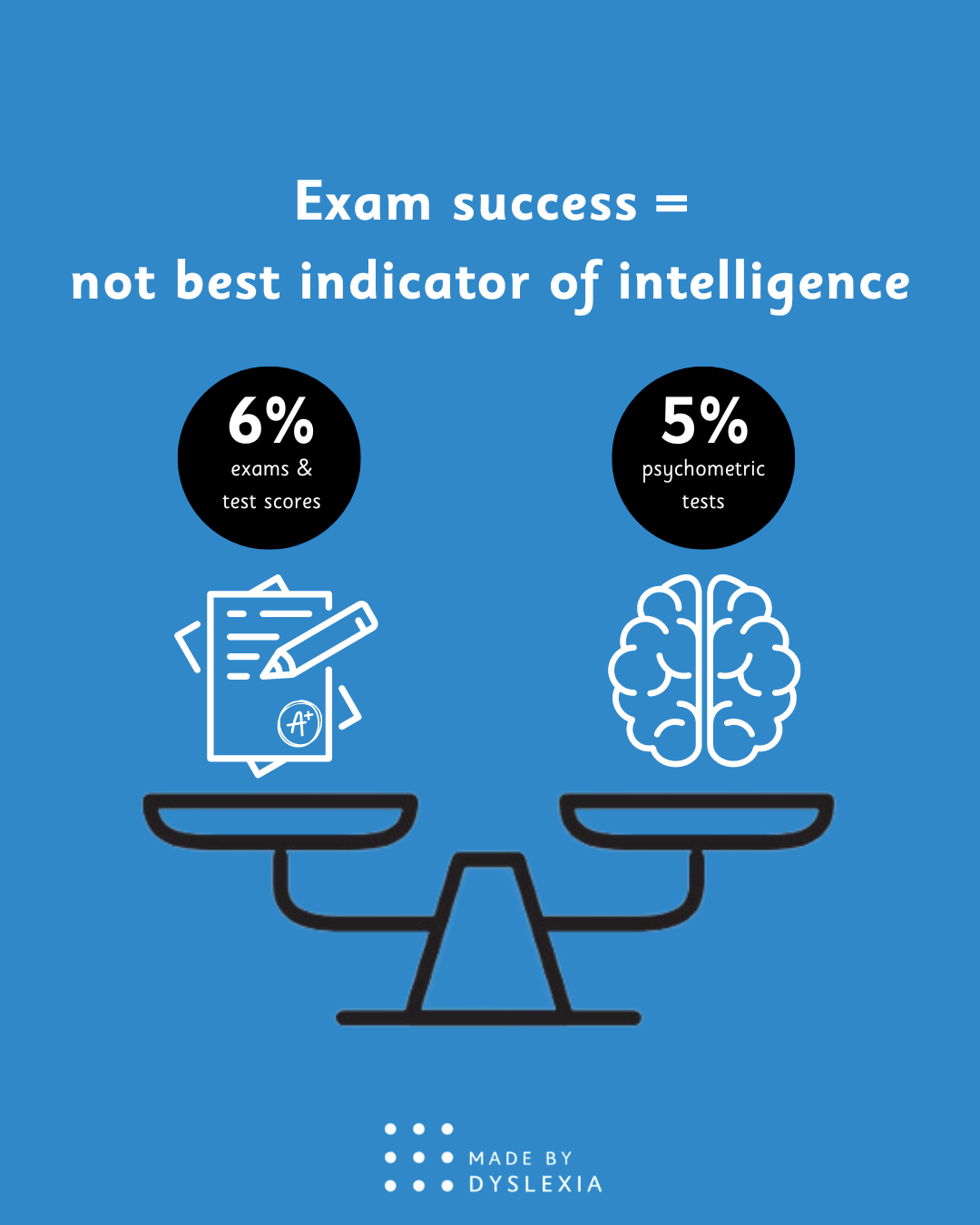 Exam success =
not best indicator of intelligence

6%
exams & test scores

5%
psychometric tests

A+

MADE BY
DYSLEXIA