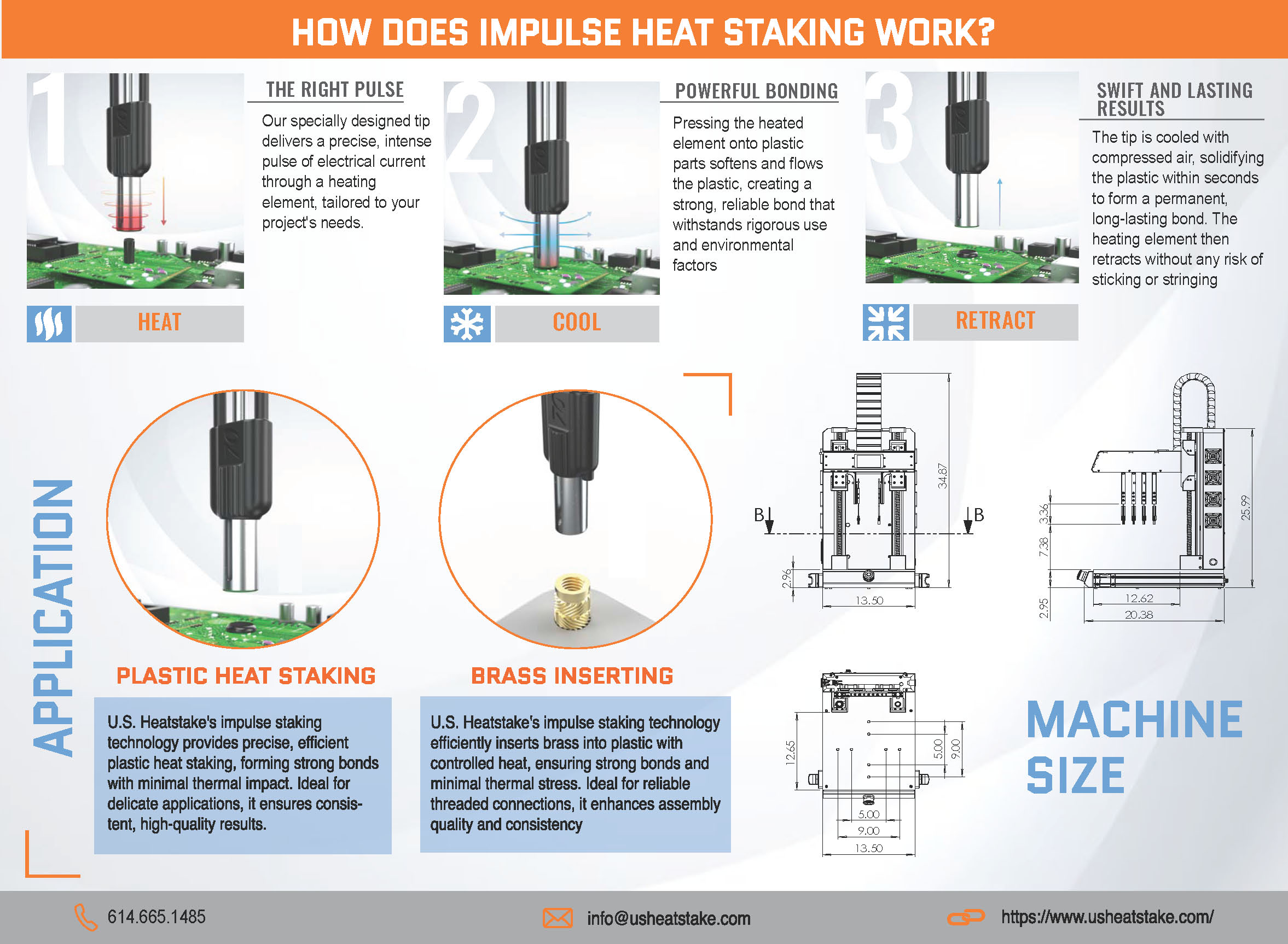 HOW DOES IMPULSE HEAT STAKING WORK?

1

THE RIGHT PULSE

Our specially designed tip delivers a precise, intense pulse of electrical current through a heating element, tailored to your project's needs.

HEAT

2

POWERFUL BONDING

Pressing the heated element onto plastic parts softens and flows the plastic, creating a strong, reliable bond that withstands rigorous use and environmental factors

COOL

3

SWIFT AND LASTING RESULTS

The tip is cooled with compressed air, solidifying the plastic within seconds to form a permanent, long-lasting bond. The heating element then retracts without any risk of sticking or stringing

RETRACT

APPLICATION

PLASTIC HEAT STAKING

U.S. Heatstake's impulse staking technology provides precise, efficient plastic heat staking, forming strong bonds with minimal thermal impact. Ideal for delicate applications, it ensures consistent, high-quality results.

BRASS INSERTING

U.S. Heatstake's impulse staking technology efficiently inserts brass into plastic with controlled heat, ensuring strong bonds and minimal thermal stress. Ideal for reliable threaded connections, it enhances assembly quality and consistency

B B 34.87 2.96 13.50

3.36 7.38 2.95 25.99 12.62 20.38

12.65 5.00 9.00 5.00 9.00 13.50

MACHINE SIZE

614.665.1485

info@usheatstake.com

https://www.usheatstake.com/