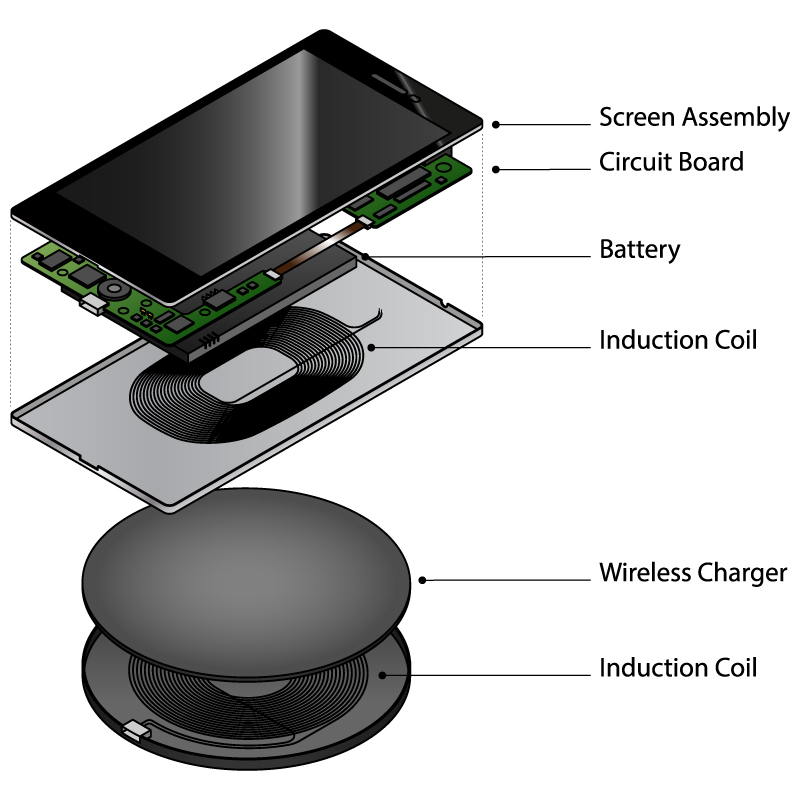 Screen Assembly
Circuit Board
Battery
Induction Coil
Wireless Charger
Induction Coil