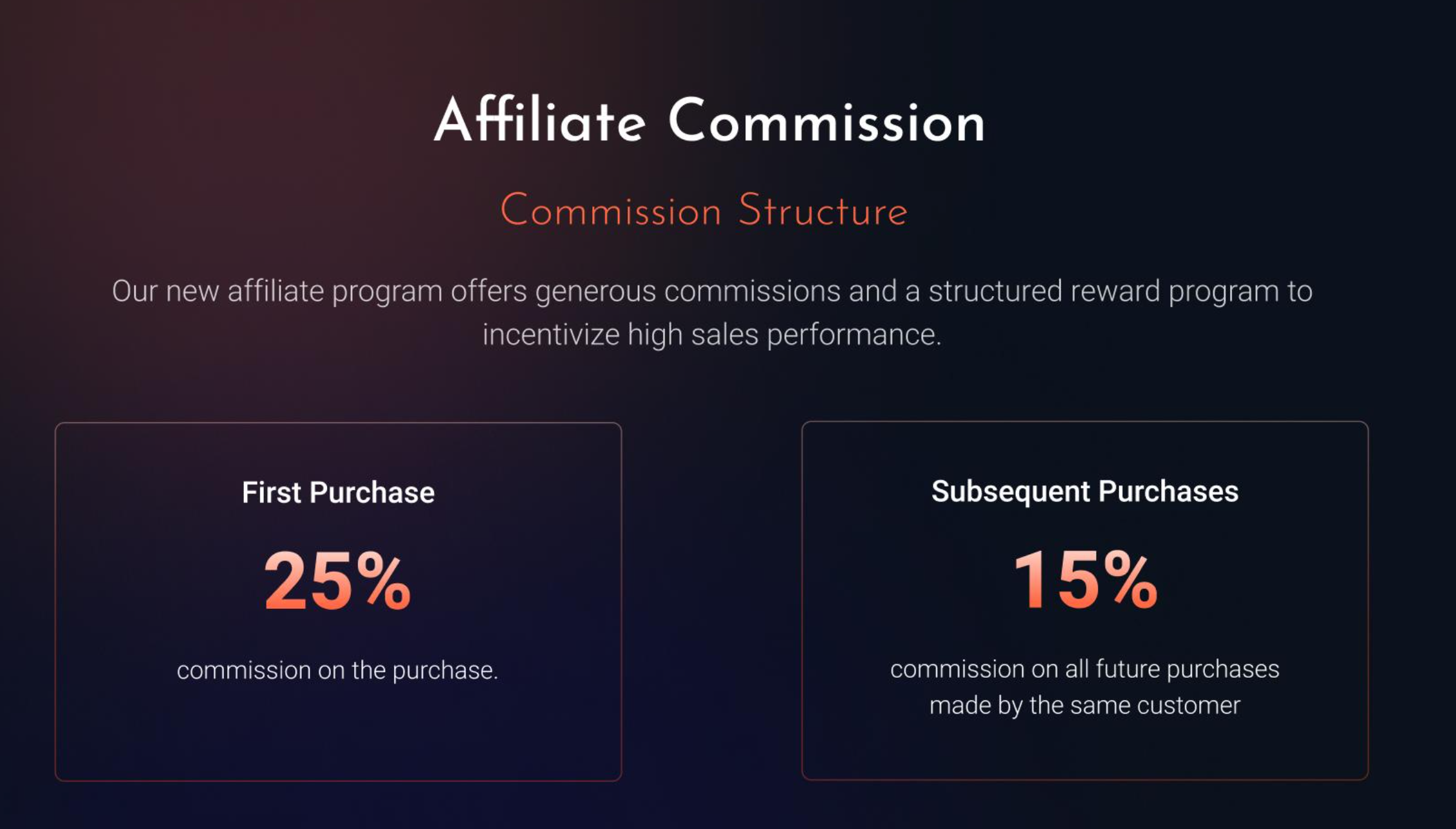 Affiliate Commission

Commission Structure

Our new affiliate program offers generous commissions and a structured reward program to incentivize high sales performance.

First Purchase

25%

commission on the purchase.

Subsequent Purchases

15%

commission on all future purchases made by the same customer