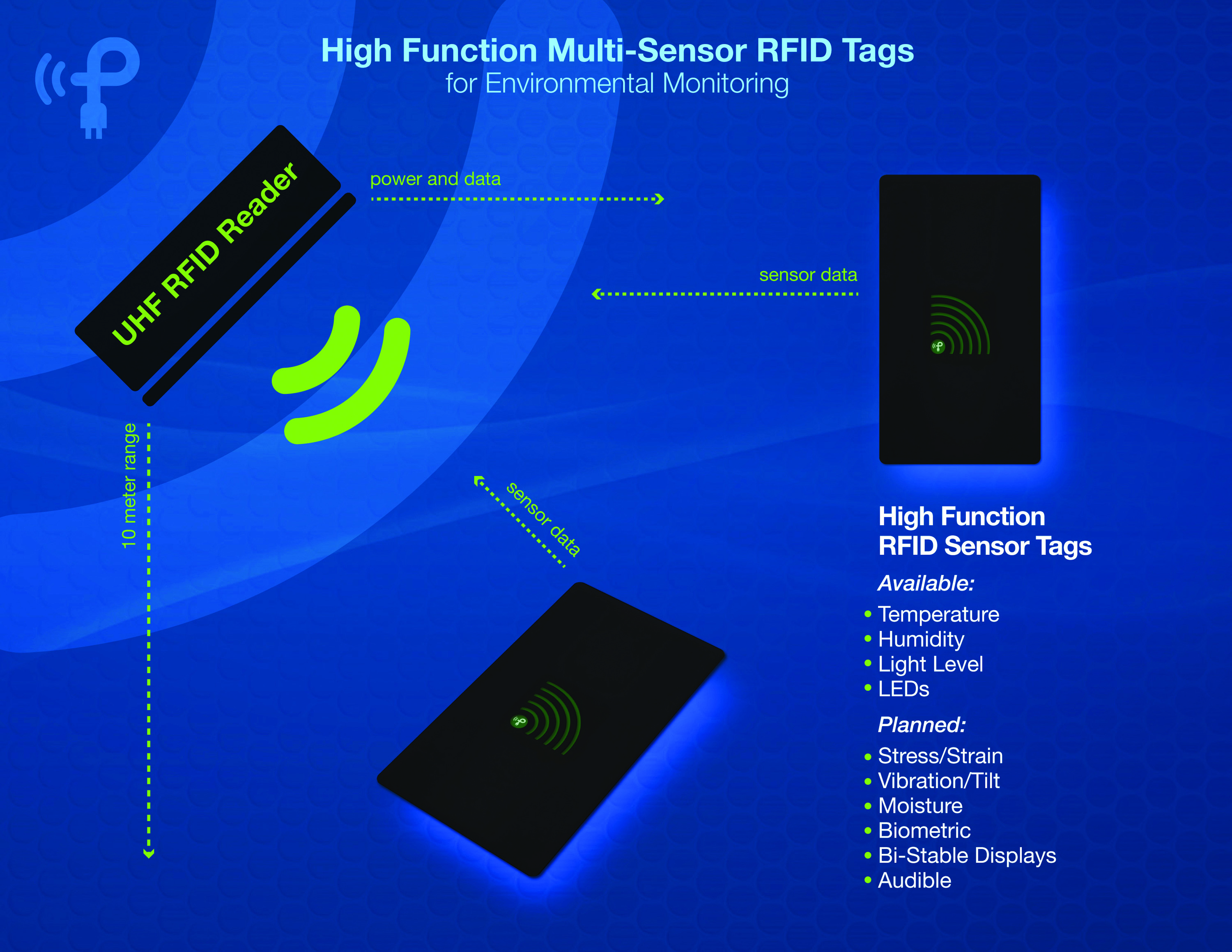 High Function Multi-Sensor RFID Tags
for Environmental Monitoring

UHF RFID Reader

power and data

sensor data

10 meter range

sensor data

High Function
RFID Sensor Tags

Available:
• Temperature
• Humidity
• Light Level
• LEDs

Planned:
• Stress/Strain
• Vibration/Tilt
• Moisture
• Biometric
• Bi-Stable Displays
• Audible