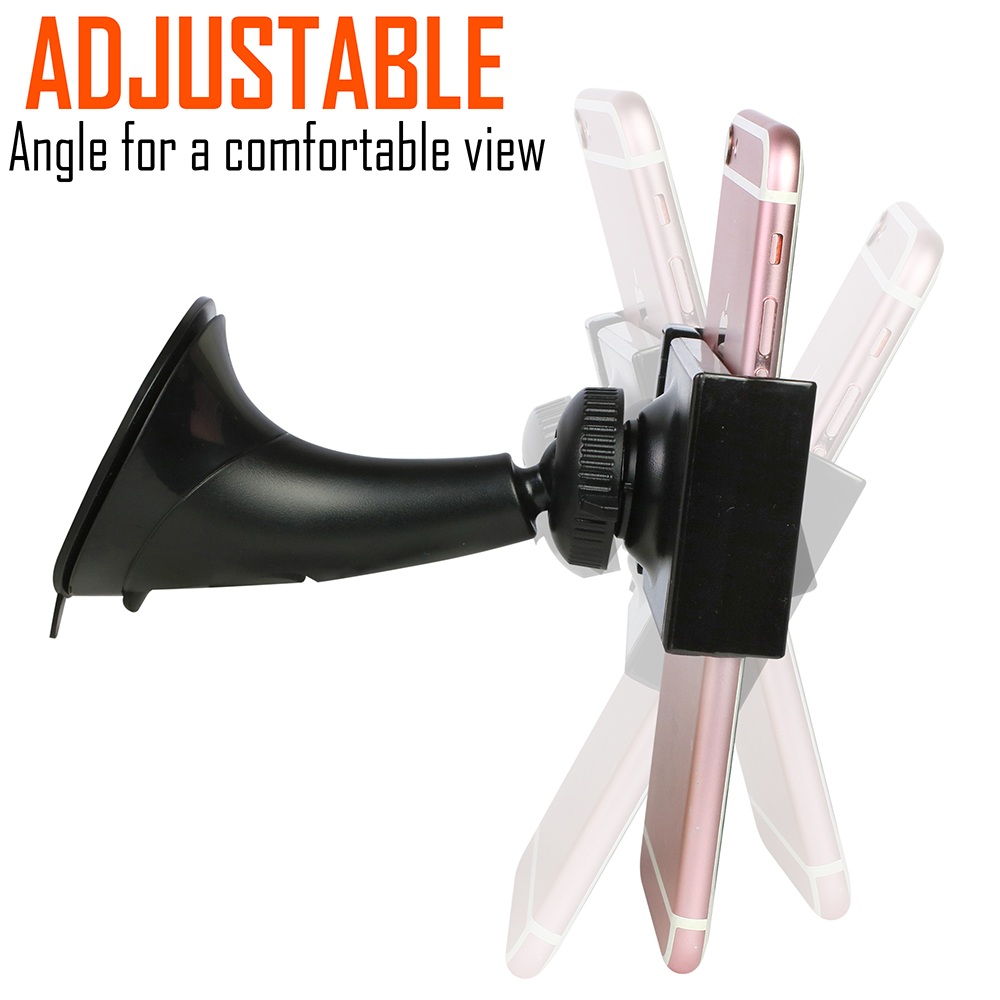 ADJUSTABLE
Angle for a comfortable view