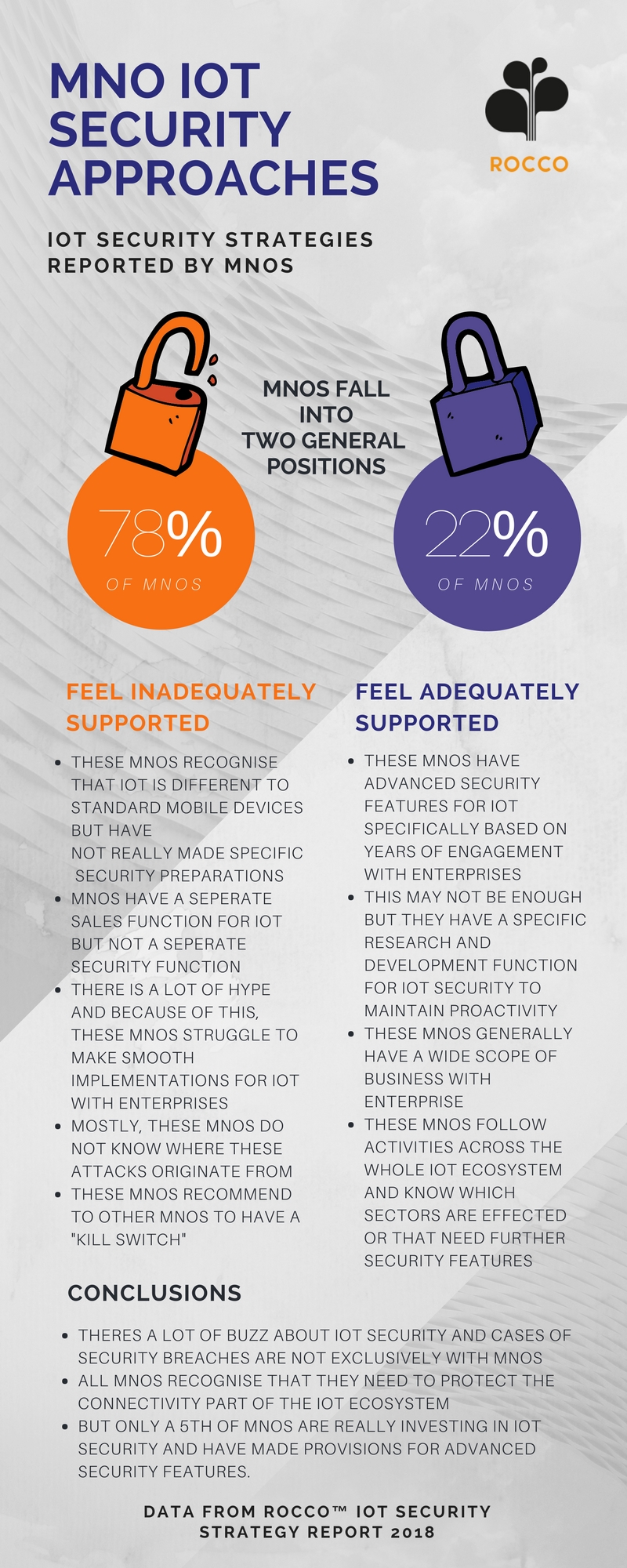 MNO IOT SECURITY APPROACHES

ROCCO

IOT SECURITY STRATEGIES REPORTED BY MNOS

MNOS FALL INTO TWO GENERAL POSITIONS

78%
OF MNOS

22%
OF MNOS

FEEL INADEQUATELY SUPPORTED

- THESE MNOS RECOGNISE THAT IOT IS DIFFERENT TO STANDARD MOBILE DEVICES BUT HAVE NOT REALLY MADE SPECIFIC SECURITY PREPARATIONS
- MNOS HAVE A SEPERATE SALES FUNCTION FOR IOT BUT NOT A SEPERATE SECURITY FUNCTION
- THERE IS A LOT OF HYPE AND BECAUSE OF THIS, THESE MNOS STRUGGLE TO MAKE SMOOTH IMPLEMENTATIONS FOR IOT WITH ENTERPRISES
- MOSTLY, THESE MNOS DO NOT KNOW WHERE THESE ATTACKS ORIGINATE FROM
- THESE MNOS RECOMMEND TO OTHER MNOS TO HAVE A "KILL SWITCH"

FEEL ADEQUATELY SUPPORTED

- THESE MNOS HAVE ADVANCED SECURITY FEATURES FOR IOT SPECIFICALLY BASED ON YEARS OF ENGAGEMENT WITH ENTERPRISES
- THIS MAY NOT BE ENOUGH BUT THEY HAVE A SPECIFIC RESEARCH AND DEVELOPMENT FUNCTION FOR IOT SECURITY TO MAINTAIN PROACTIVITY
- THESE MNOS GENERALLY HAVE A WIDE SCOPE OF BUSINESS WITH ENTERPRISE
- THESE MNOS FOLLOW ACTIVITIES ACROSS THE WHOLE IOT ECOSYSTEM AND KNOW WHICH SECTORS ARE EFFECTED OR THAT NEED FURTHER SECURITY FEATURES

CONCLUSIONS

- THERES A LOT OF BUZZ ABOUT IOT SECURITY AND CASES OF SECURITY BREACHES ARE NOT EXCLUSIVELY WITH MNOS
- ALL MNOS RECOGNISE THAT THEY NEED TO PROTECT THE CONNECTIVITY PART OF THE IOT ECOSYSTEM
- BUT ONLY A 5TH OF MNOS ARE REALLY INVESTING IN IOT SECURITY AND HAVE MADE PROVISIONS FOR ADVANCED SECURITY FEATURES.

DATA FROM ROCCO™ IOT SECURITY STRATEGY REPORT 2018