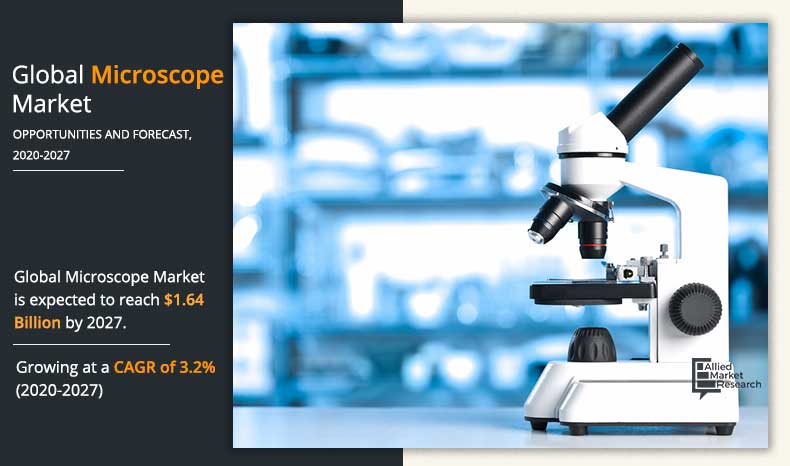 Global Microscope Market

OPPORTUNITIES AND FORECAST, 2020-2027

Global Microscope Market is expected to reach $1.64 Billion by 2027.

Growing at a CAGR of 3.2% (2020-2027)

Allied Market Research