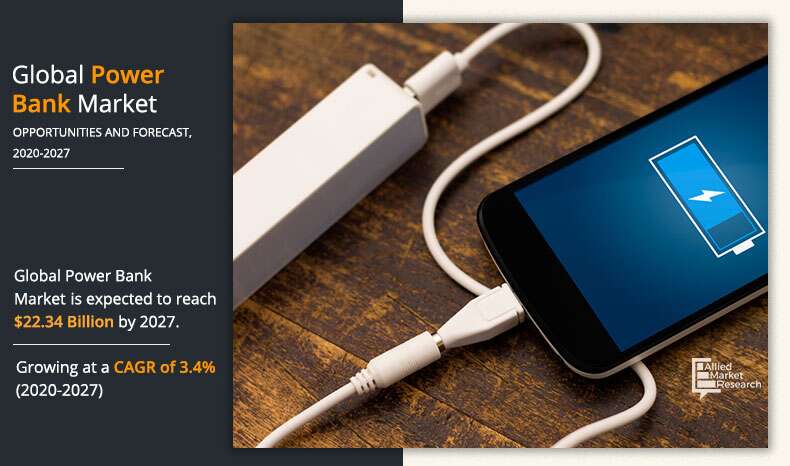 Global Power Bank Market

OPPORTUNITIES AND FORECAST, 2020-2027

Global Power Bank Market is expected to reach $22.34 Billion by 2027.

Growing at a CAGR of 3.4% (2020-2027)

Allied Market Research