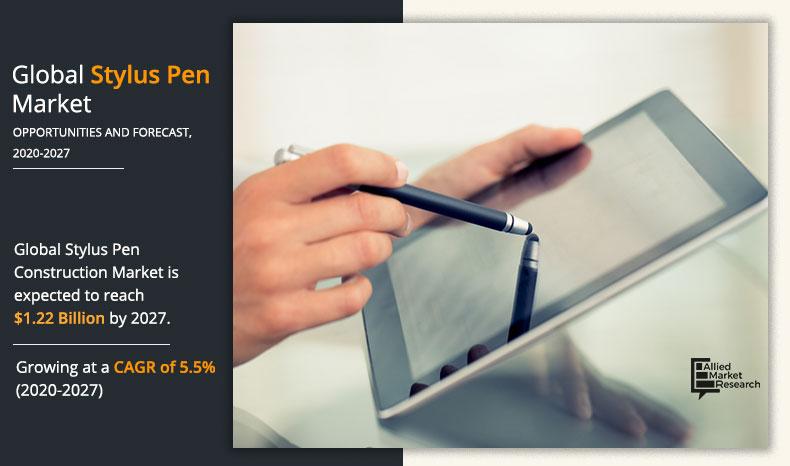 Global Stylus Pen Market

OPPORTUNITIES AND FORECAST, 2020-2027

Global Stylus Pen Construction Market is expected to reach $1.22 Billion by 2027.

Growing at a CAGR of 5.5% (2020-2027)

Allied Market Research