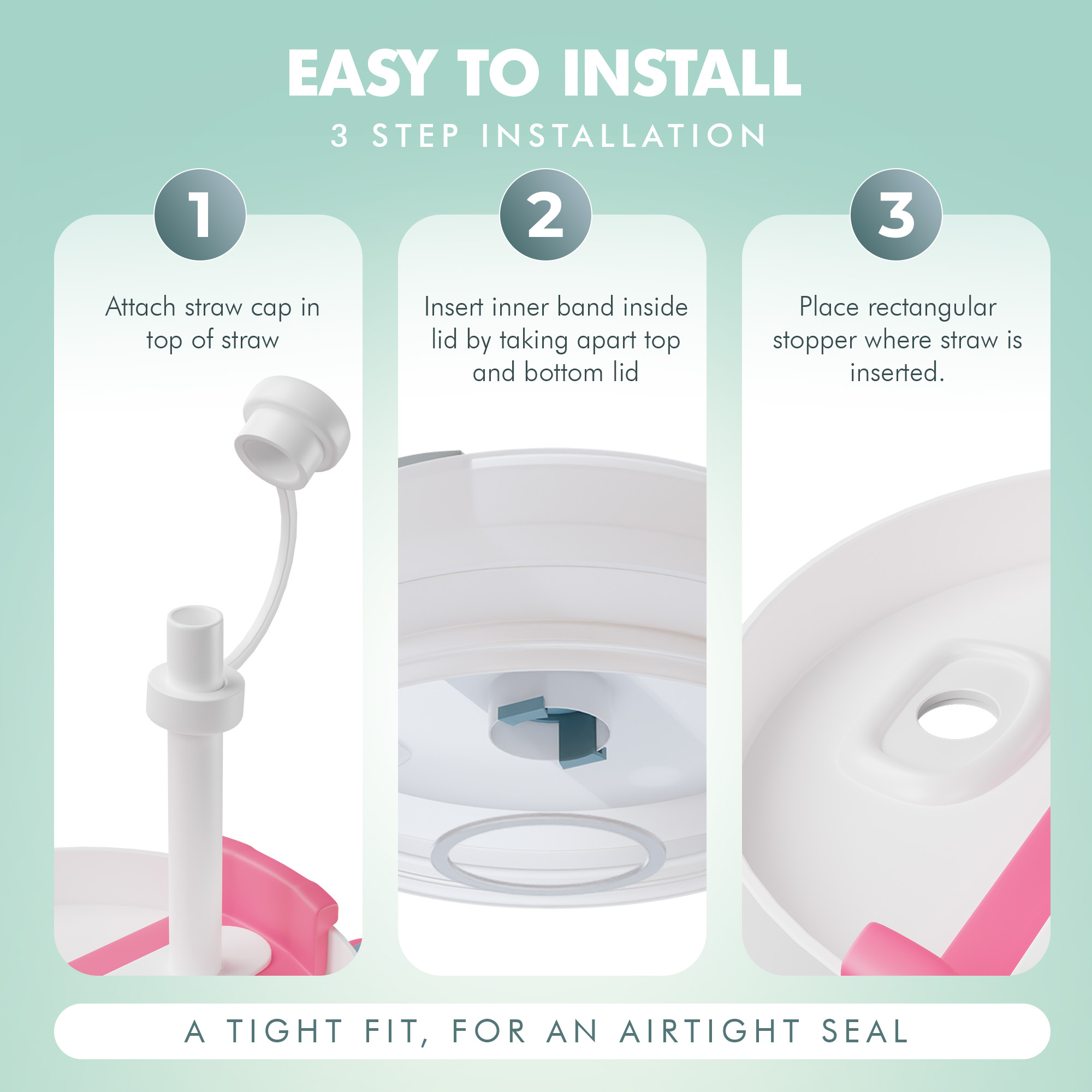 EASY TO INSTALL

3 STEP INSTALLATION

1

Attach straw cap in top of straw

2

Insert inner band inside lid by taking apart top and bottom lid

3

Place rectangular stopper where straw is inserted.

A TIGHT FIT, FOR AN AIRTIGHT SEAL