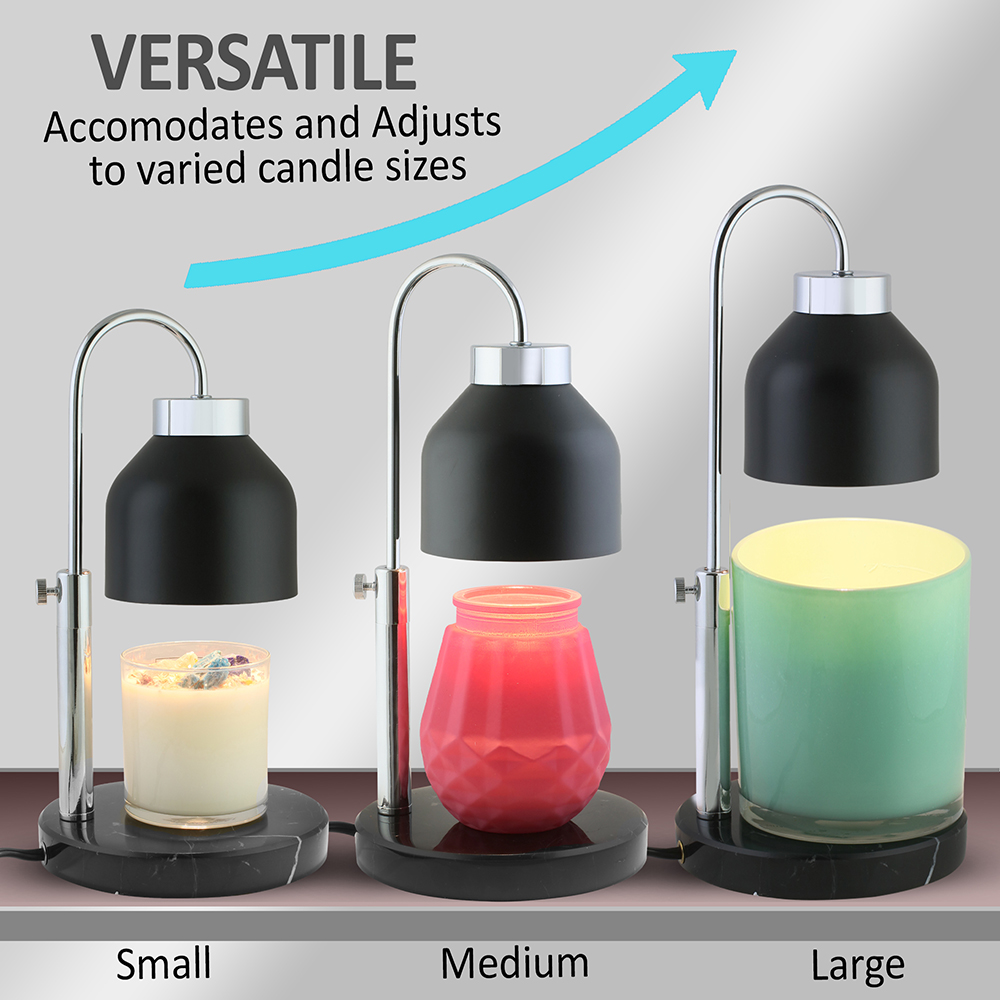 VERSATILE
Accomodates and Adjusts to varied candle sizes

Small
Medium
Large