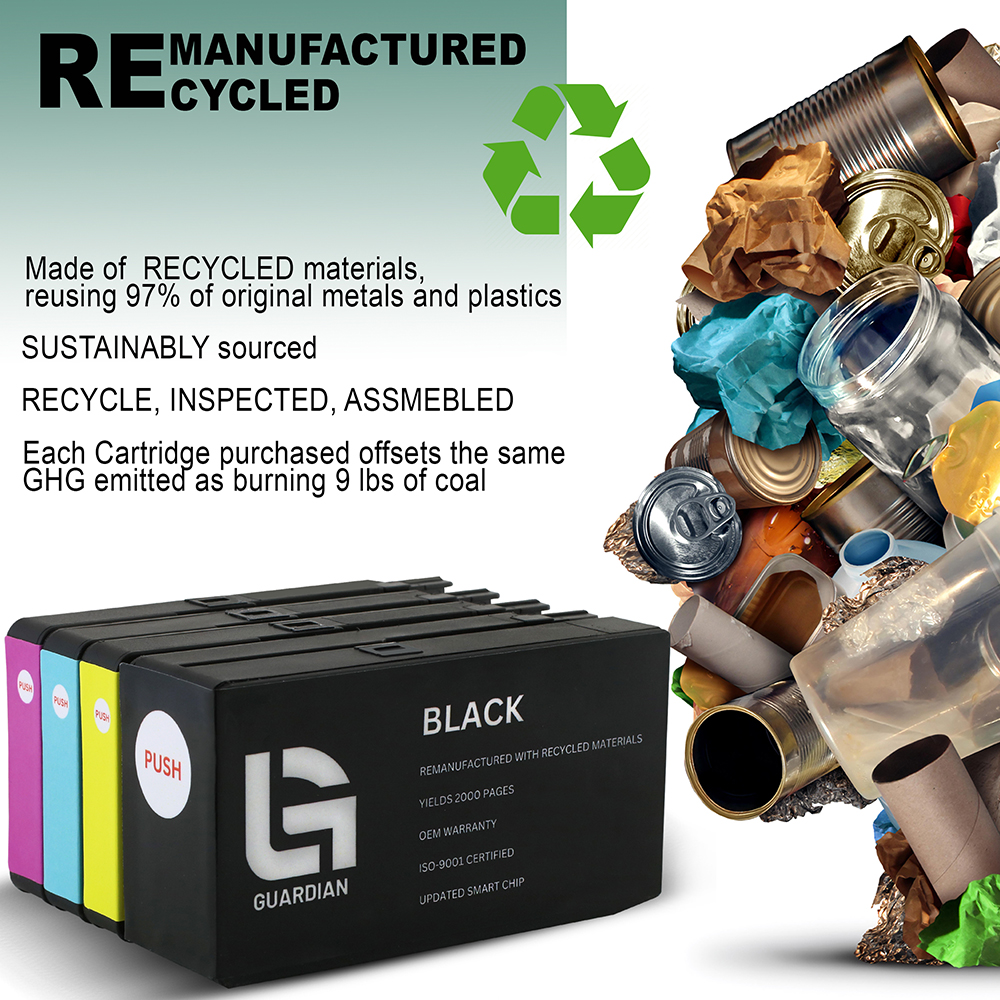 REMANUFACTURED
RECYCLED

Made of RECYCLED materials, reusing 97% of original metals and plastics

SUSTAINABLY sourced

RECYCLE, INSPECTED, ASSMEBLED

Each Cartridge purchased offsets the same GHG emitted as burning 9 lbs of coal

PUSH

PUSH

PUSH

PUSH

GUARDIAN

BLACK

REMANUFACTURED WITH RECYCLED MATERIALS

YIELDS 2000 PAGES

OEM WARRANTY

ISO-9001 CERTIFIED

UPDATED SMART CHIP