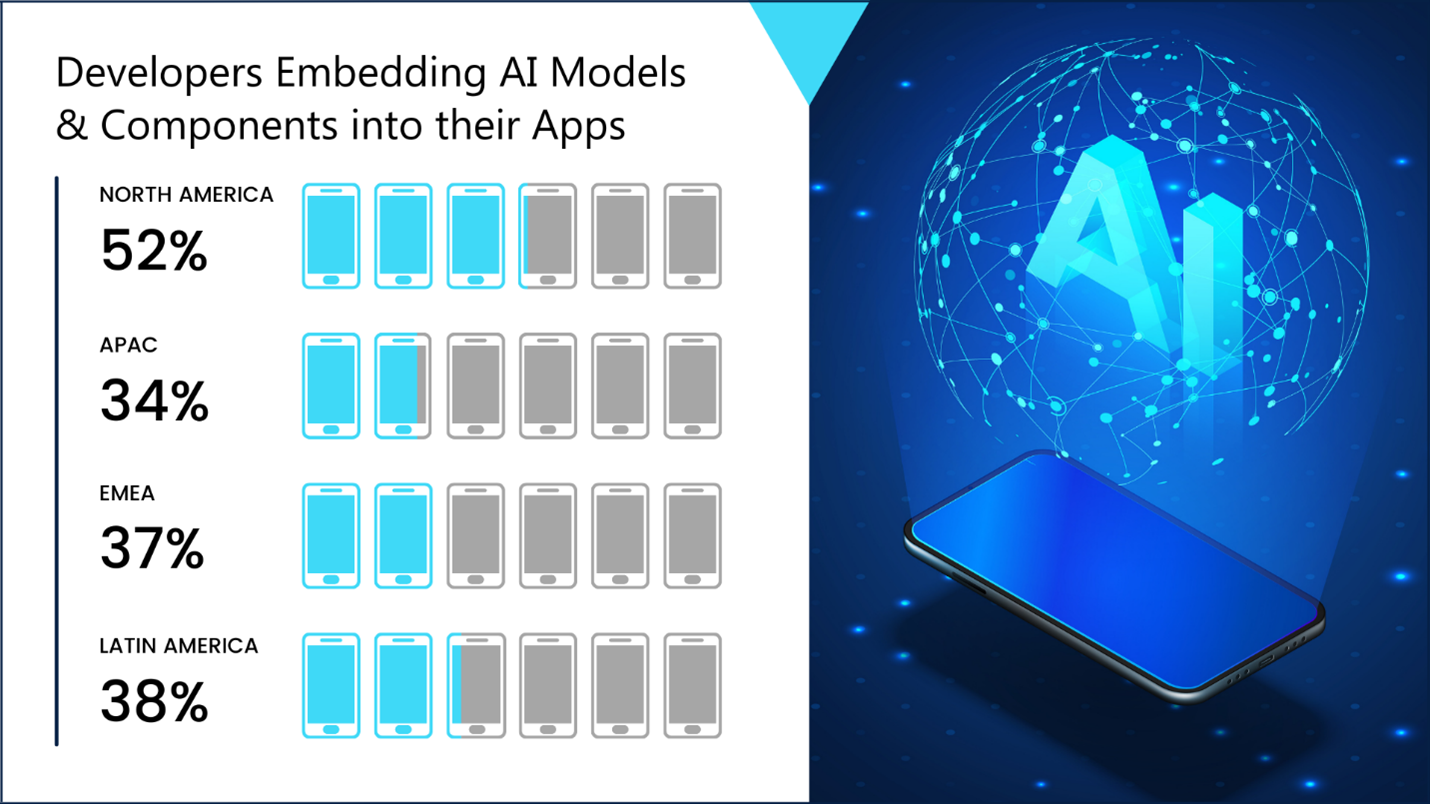 Developers Embedding AI Models & Components into their Apps

NORTH AMERICA
52%

APAC
34%

EMEA
37%

LATIN AMERICA
38%

AI