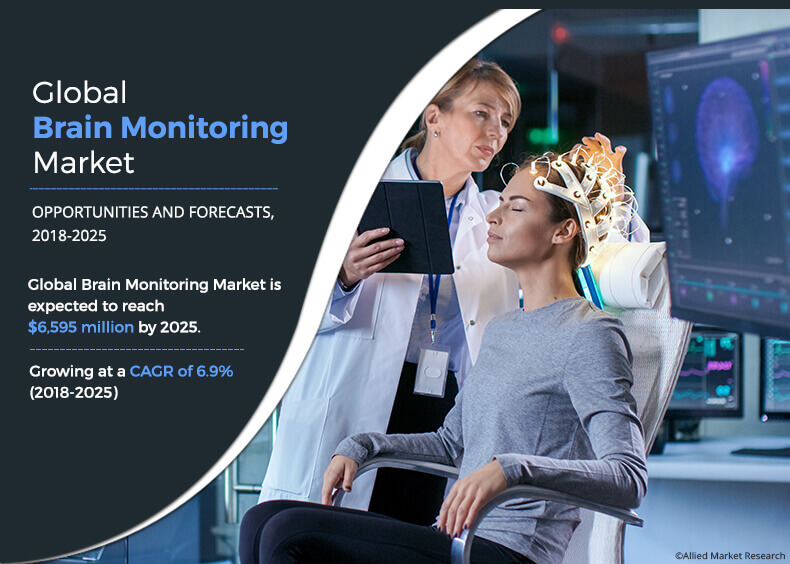 Global
Brain Monitoring
Market

OPPORTUNITIES AND FORECASTS, 2018-2025

Global Brain Monitoring Market is expected to reach $6,595 million by 2025.

Growing at a CAGR of 6.9% (2018-2025)

©Allied Market Research