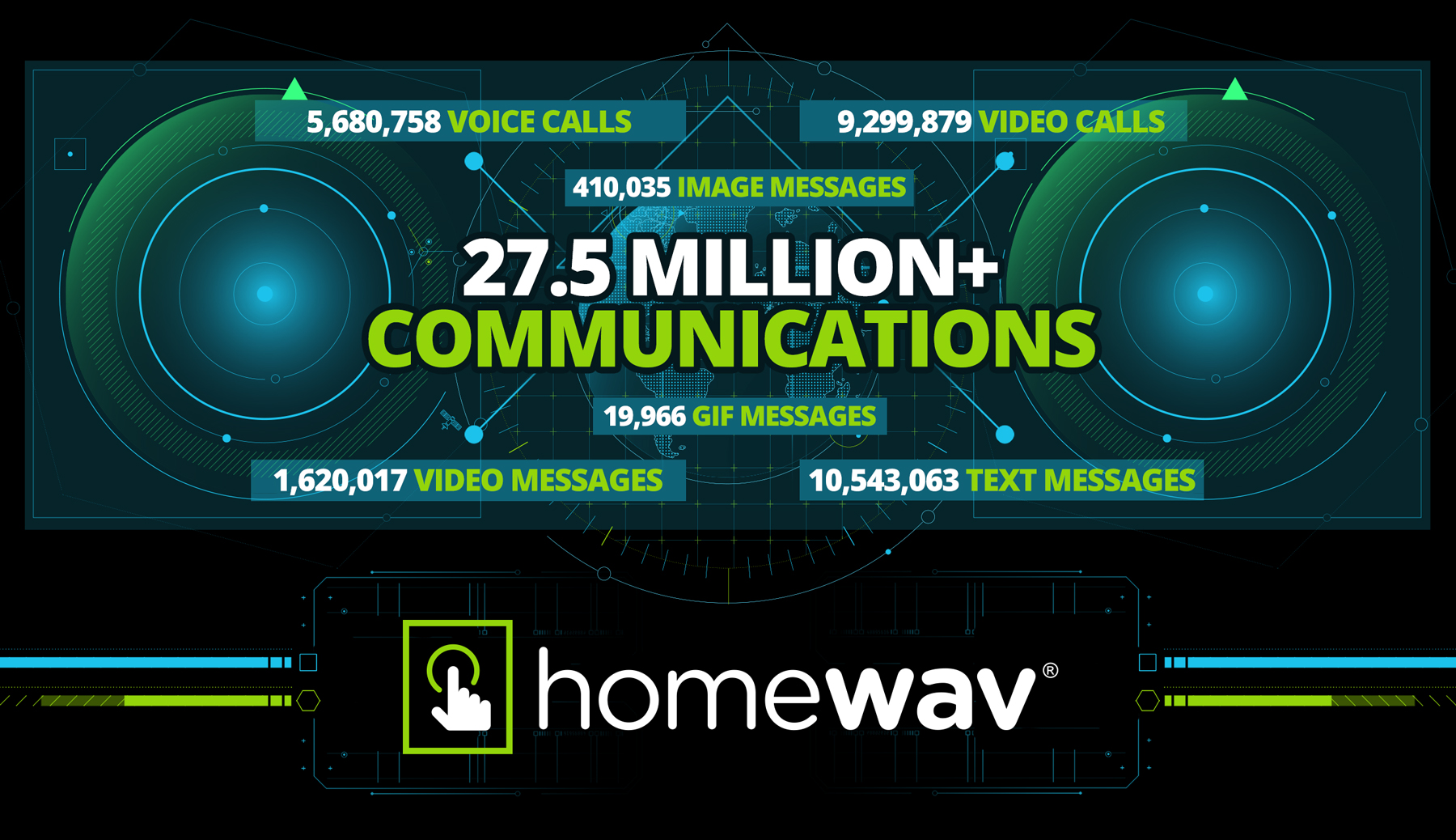 5,680,758 VOICE CALLS

9,299,879 VIDEO CALLS

410,035 IMAGE MESSAGES

27.5 MILLION+
COMMUNICATIONS

19,966 GIF MESSAGES

1,620,017 VIDEO MESSAGES

10,543,063 TEXT MESSAGES

homewav®