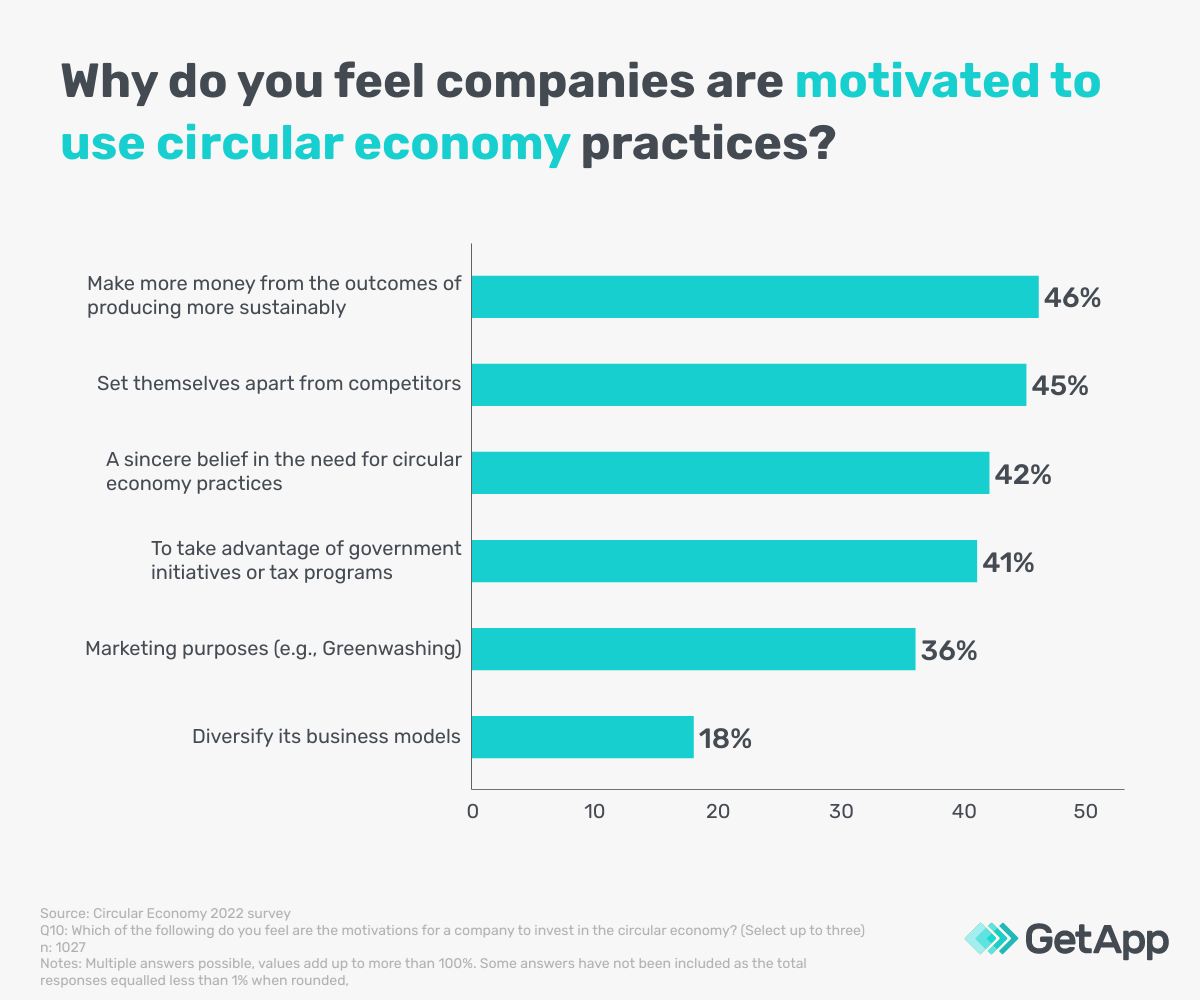 Why do you feel companies are motivated to use circular economy practices?

Make more money from the outcomes of producing more sustainably 46%

Set themselves apart from competitors 45%

A sincere belief in the need for circular economy practices 42%

To take advantage of government initiatives or tax programs 41%

Marketing purposes (e.g., Greenwashing) 36%

Diversify its business models 18%

0 10 20 30 40 50

Source: Circular Economy 2022 survey
Q10: Which of the following do you feel are the motivations for a company to invest in the circular economy? (Select up to three)
n: 1027
Notes: Multiple answers possible, values add up to more than 100%. Some answers have not been included as the total responses equalled less than 1% when rounded,

GetApp