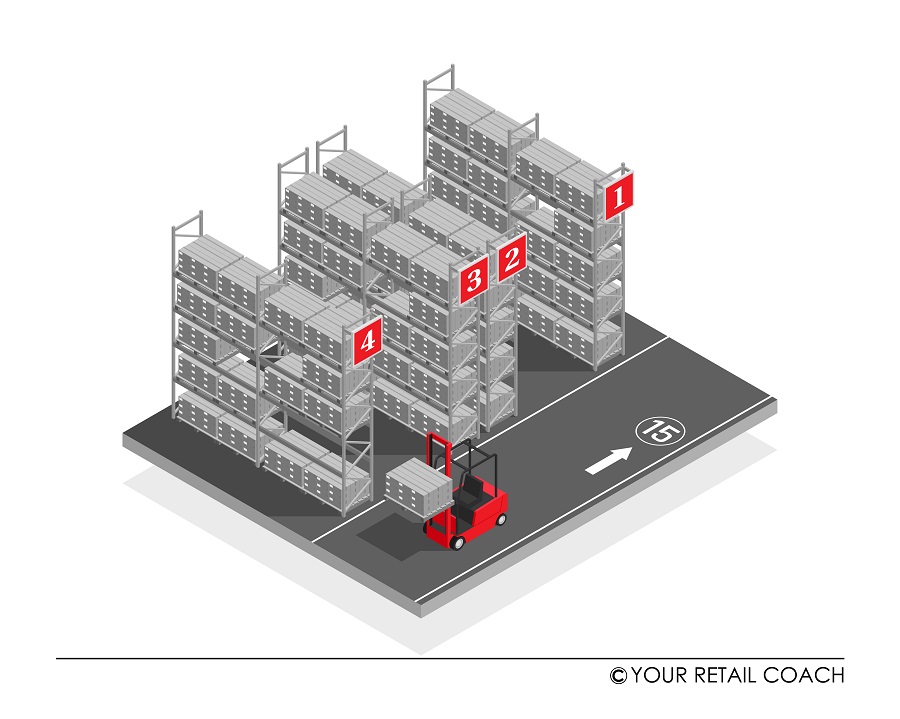 1
2
3
4
15
©YOUR RETAIL COACH