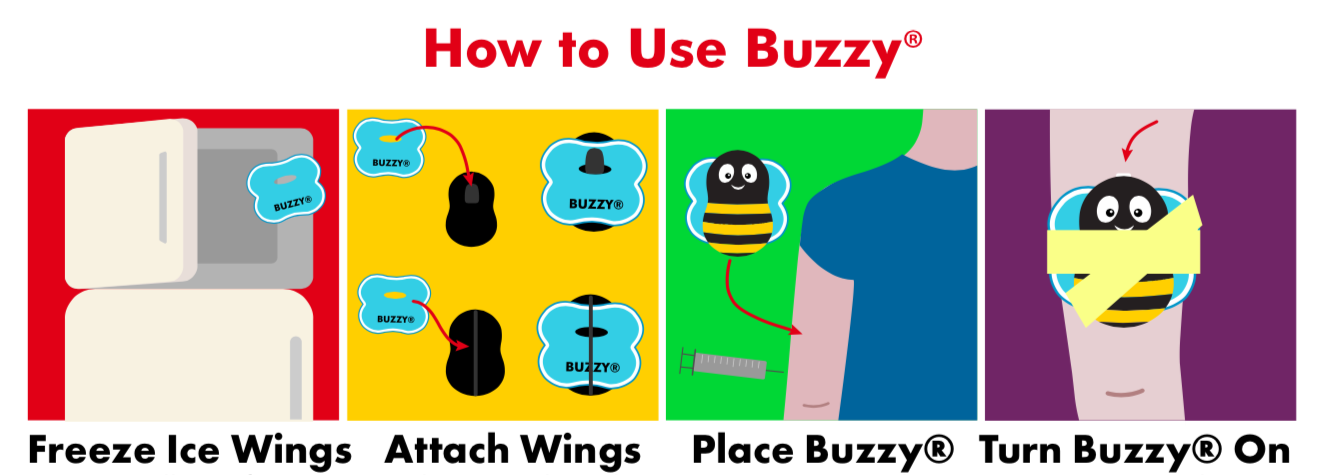 How to Use Buzzy®

BUZZY®

BUZZY®

BUZZY®

BUZZY®

BUZZY®

Freeze Ice Wings

Attach Wings

Place Buzzy®

Turn Buzzy® On