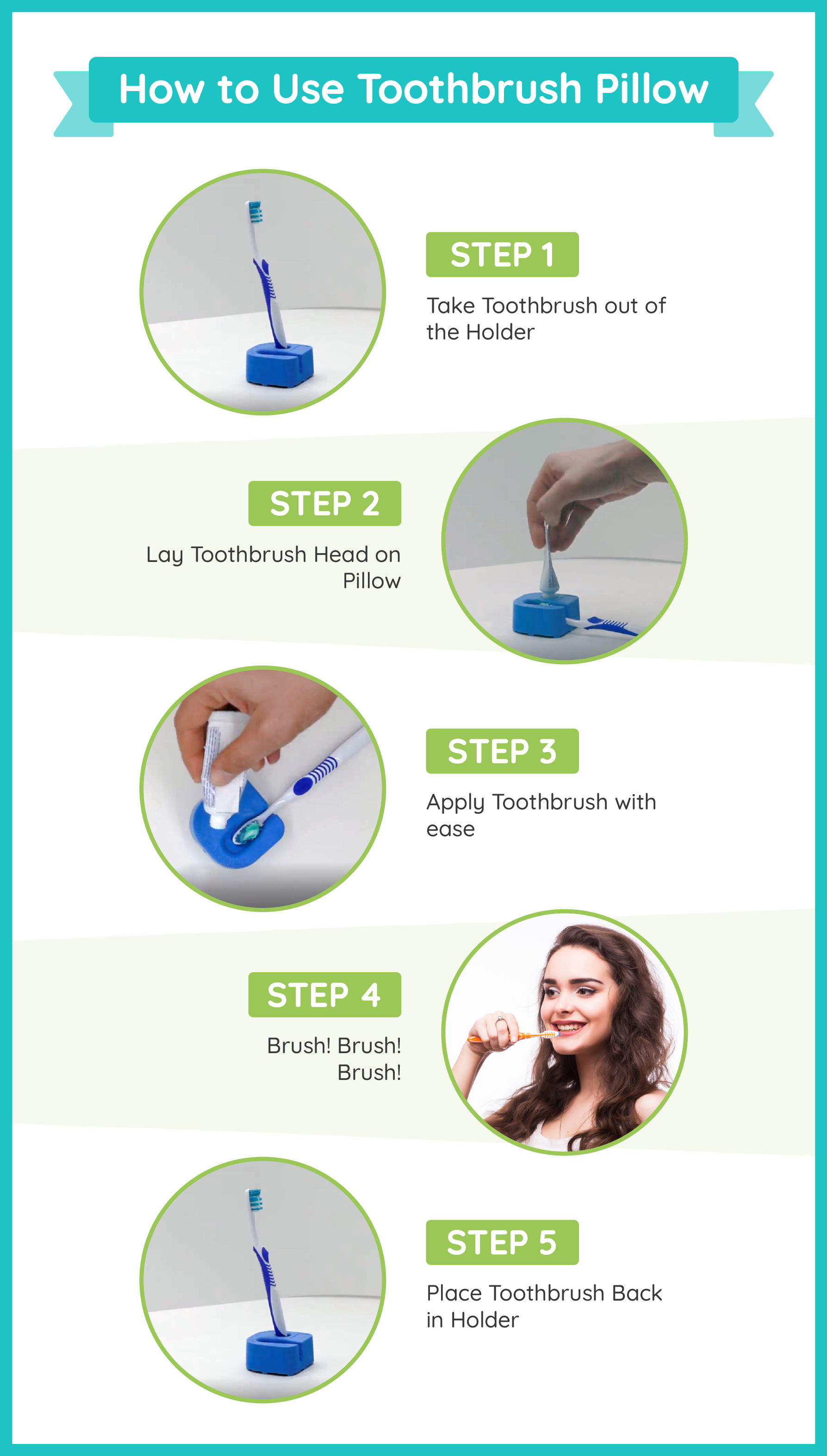 How to Use Toothbrush Pillow

STEP 1

Take Toothbrush out of the Holder

STEP 2

Lay Toothbrush Head on Pillow

STEP 3

Apply Toothbrush with ease

STEP 4

Brush! Brush! Brush!

STEP 5

Place Toothbrush Back in Holder