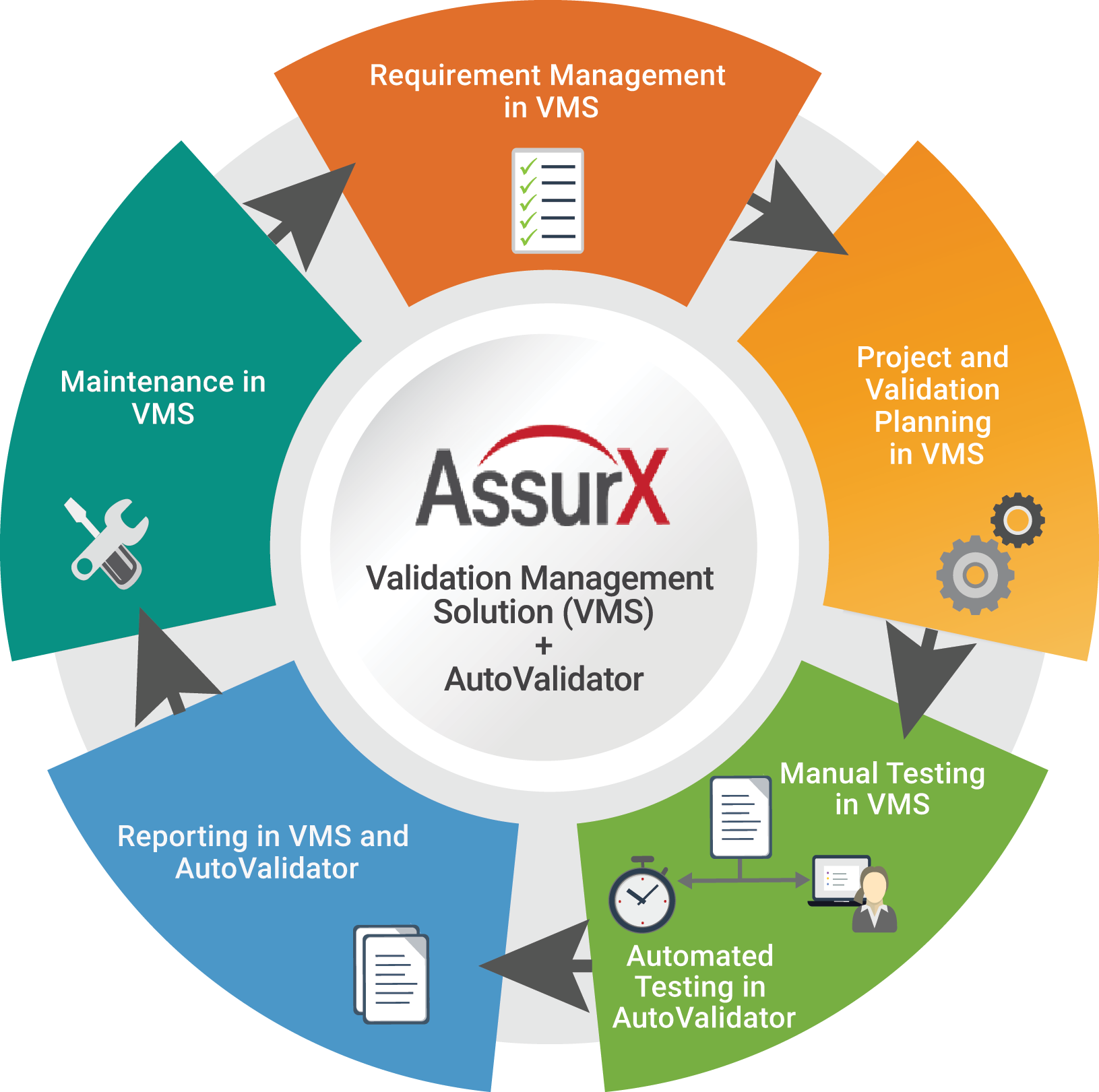 Requirement Management in VMS

Project and Validation Planning in VMS

Manual Testing in VMS

Automated Testing in AutoValidator

Reporting in VMS and AutoValidator

Maintenance in VMS

AssurX

Validation Management Solution (VMS) + AutoValidator