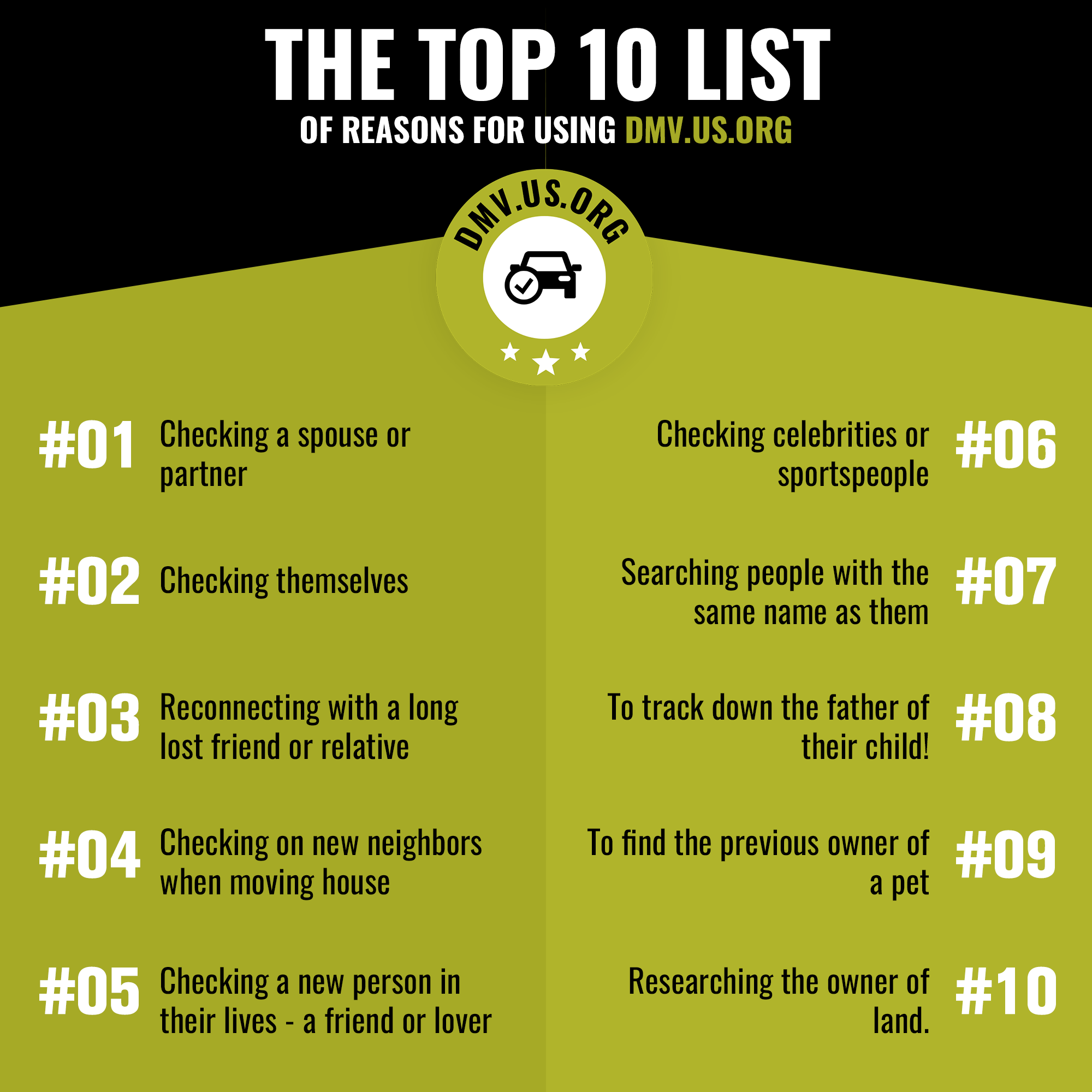 THE TOP 10 LIST
OF REASONS FOR USING DMV.US.ORG

DMV.US.ORG

#01 Checking a spouse or partner

#02 Checking themselves

#03 Reconnecting with a long lost friend or relative

#04 Checking on new neighbors when moving house

#05 Checking a new person in their lives - a friend or lover

Checking celebrities or sportspeople #06

Searching people with the same name as them #07

To track down the father of their child! #08

To find the previous owner of a pet #09

Researching the owner of land. #10