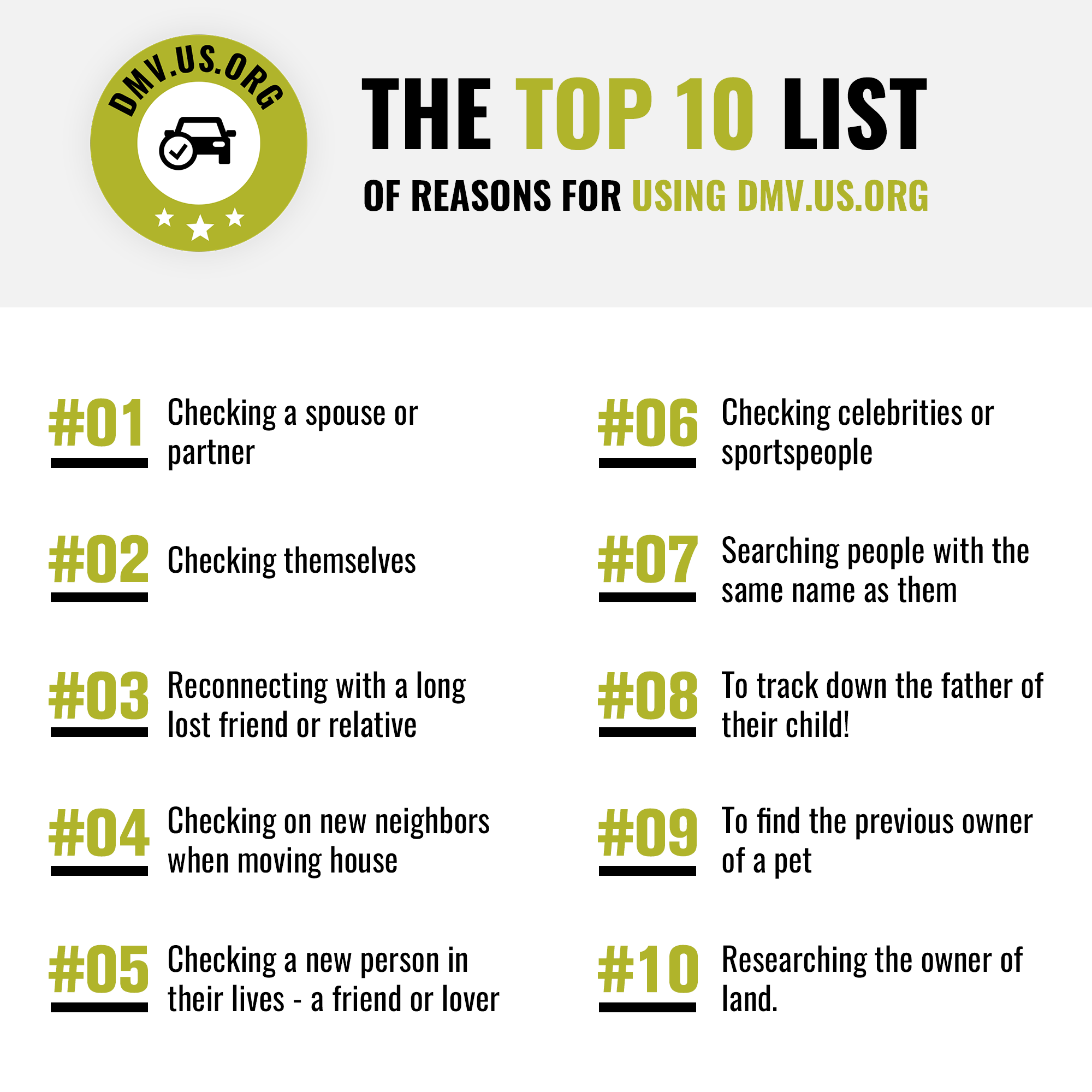 DMV.US.ORG

THE TOP 10 LIST

OF REASONS FOR USING DMV.US.ORG

#01 Checking a spouse or partner

#02 Checking themselves

#03 Reconnecting with a long lost friend or relative

#04 Checking on new neighbors when moving house

#05 Checking a new person in their lives - a friend or lover

#06 Checking celebrities or sportspeople

#07 Searching people with the same name as them

#08 To track down the father of their child!

#09 To find the previous owner of a pet

#10 Researching the owner of land.