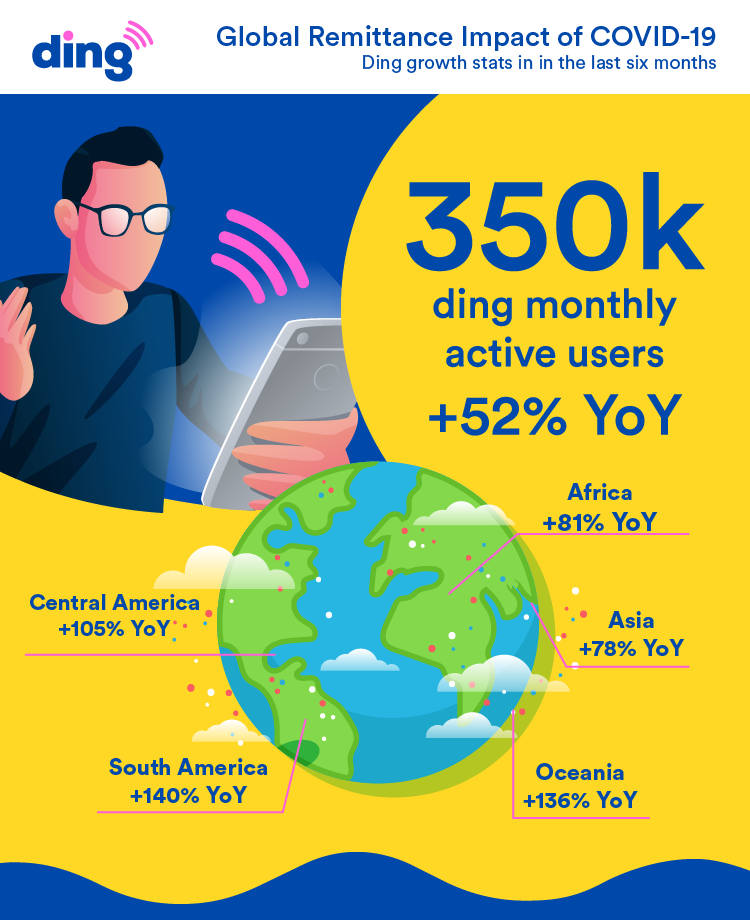 ding

Global Remittance Impact of COVID-19
Ding growth stats in in the last six months

350k
ding monthly active users
+52% YoY

Africa
+81% YoY

Central America
+105% YoY

Asia
+78% YoY

South America
+140% YoY

Oceania
+136% YoY