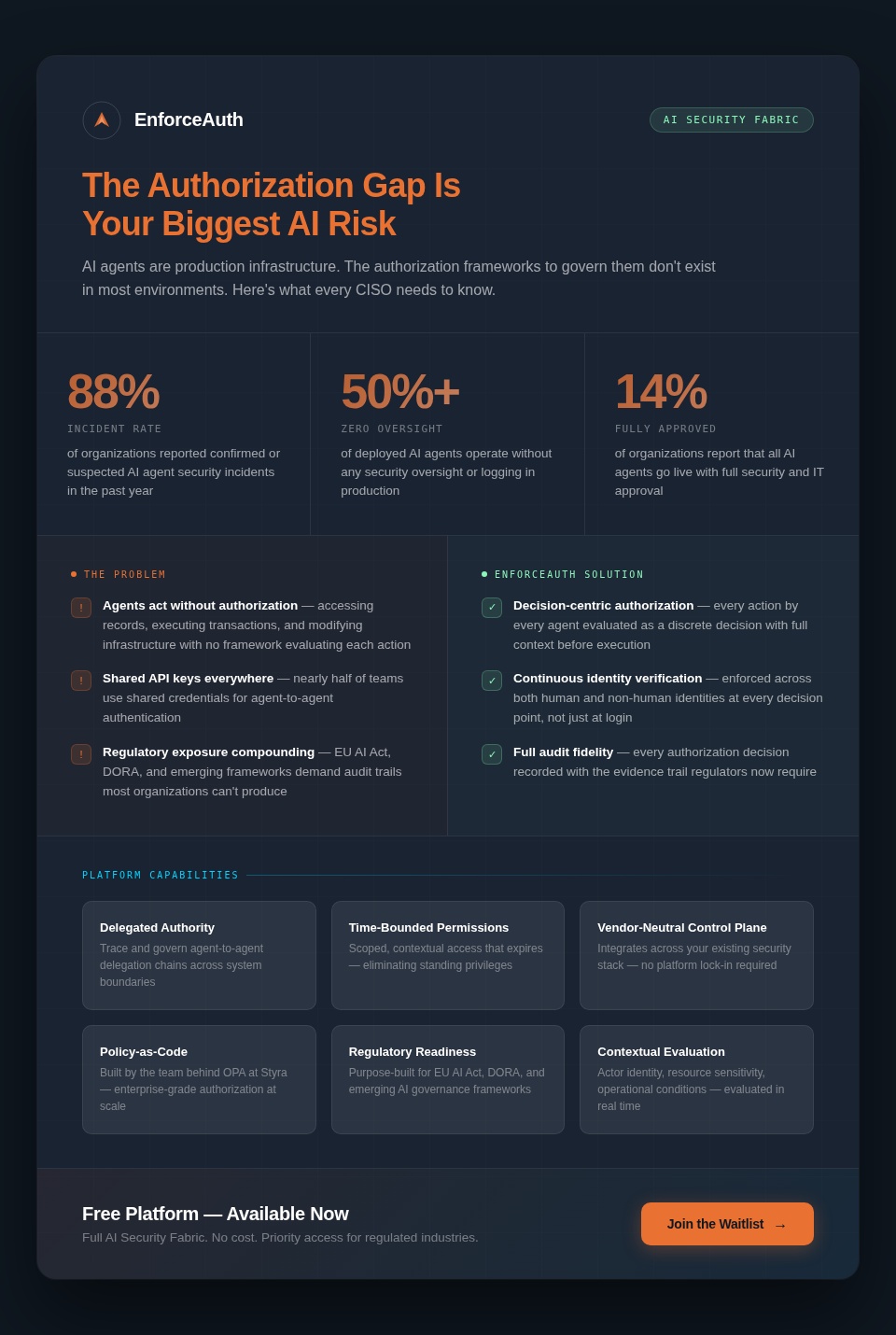 EnforceAuth

AI SECURITY FABRIC

The Authorization Gap Is Your Biggest AI Risk

AI agents are production infrastructure. The authorization frameworks to govern them don't exist in most environments. Here's what every CISO needs to know.

88%

INCIDENT RATE

of organizations reported confirmed or suspected AI agent security incidents in the past year

50%+

ZERO OVERSIGHT

of deployed AI agents operate without any security oversight or logging in production

14%

FULLY APPROVED

of organizations report that all AI agents go live with full security and IT approval

• THE PROBLEM

! Agents act without authorization — accessing records, executing transactions, and modifying infrastructure with no framework evaluating each action

! Shared API keys everywhere — nearly half of teams use shared credentials for agent-to-agent authentication

! Regulatory exposure compounding — EU AI Act, DORA, and emerging frameworks demand audit trails most organizations can't produce

• ENFORCEAUTH SOLUTION

✓ Decision-centric authorization — every action by every agent evaluated as a discrete decision with full context before execution

✓ Continuous identity verification — enforced across both human and non-human identities at every decision point, not just at login

✓ Full audit fidelity — every authorization decision recorded with the evidence trail regulators now require

PLATFORM CAPABILITIES

Delegated Authority
Trace and govern agent-to-agent delegation chains across system boundaries

Time-Bounded Permissions
Scoped, contextual access that expires — eliminating standing privileges

Vendor-Neutral Control Plane
Integrates across your existing security stack — no platform lock-in required

Policy-as-Code
Built by the team behind OPA at Styra — enterprise-grade authorization at scale

Regulatory Readiness
Purpose-built for EU AI Act, DORA, and emerging AI governance frameworks

Contextual Evaluation
Actor identity, resource sensitivity, operational conditions — evaluated in real time

Free Platform — Available Now

Full AI Security Fabric. No cost. Priority access for regulated industries.

Join the Waitlist →