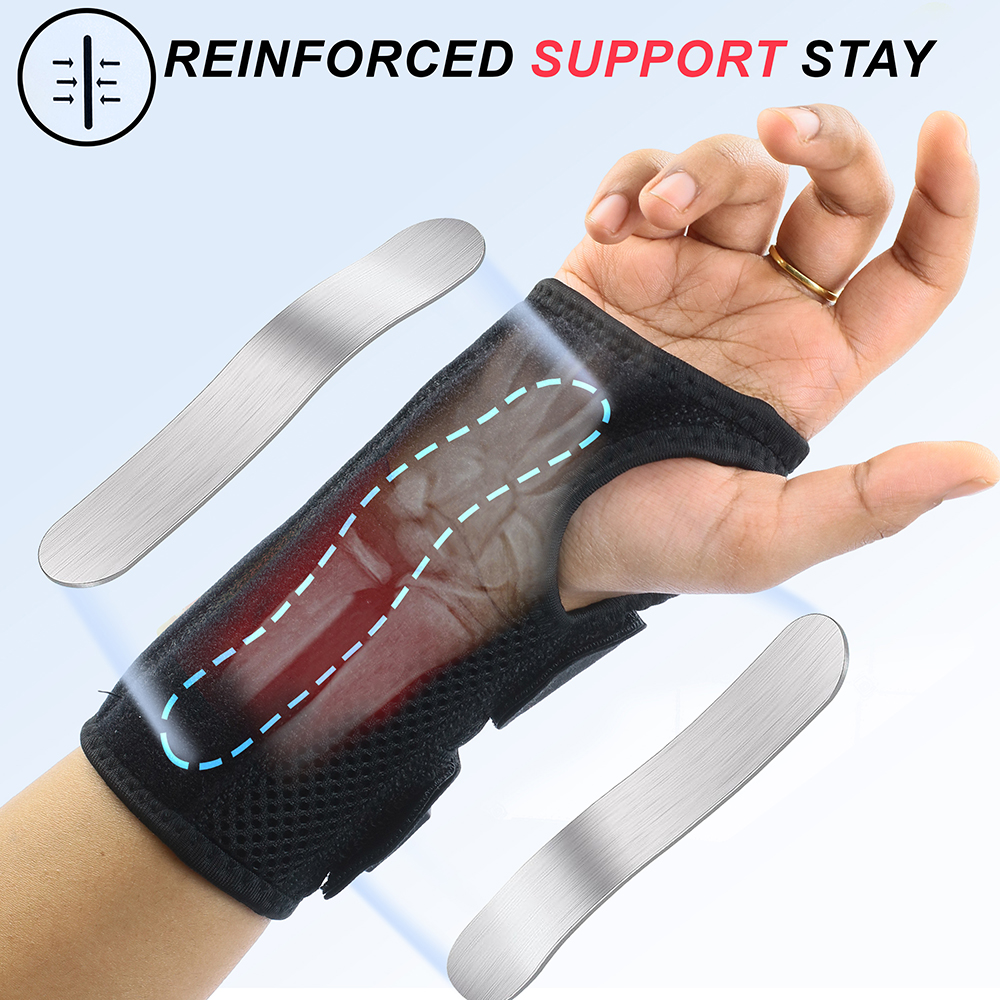 REINFORCED SUPPORT STAY