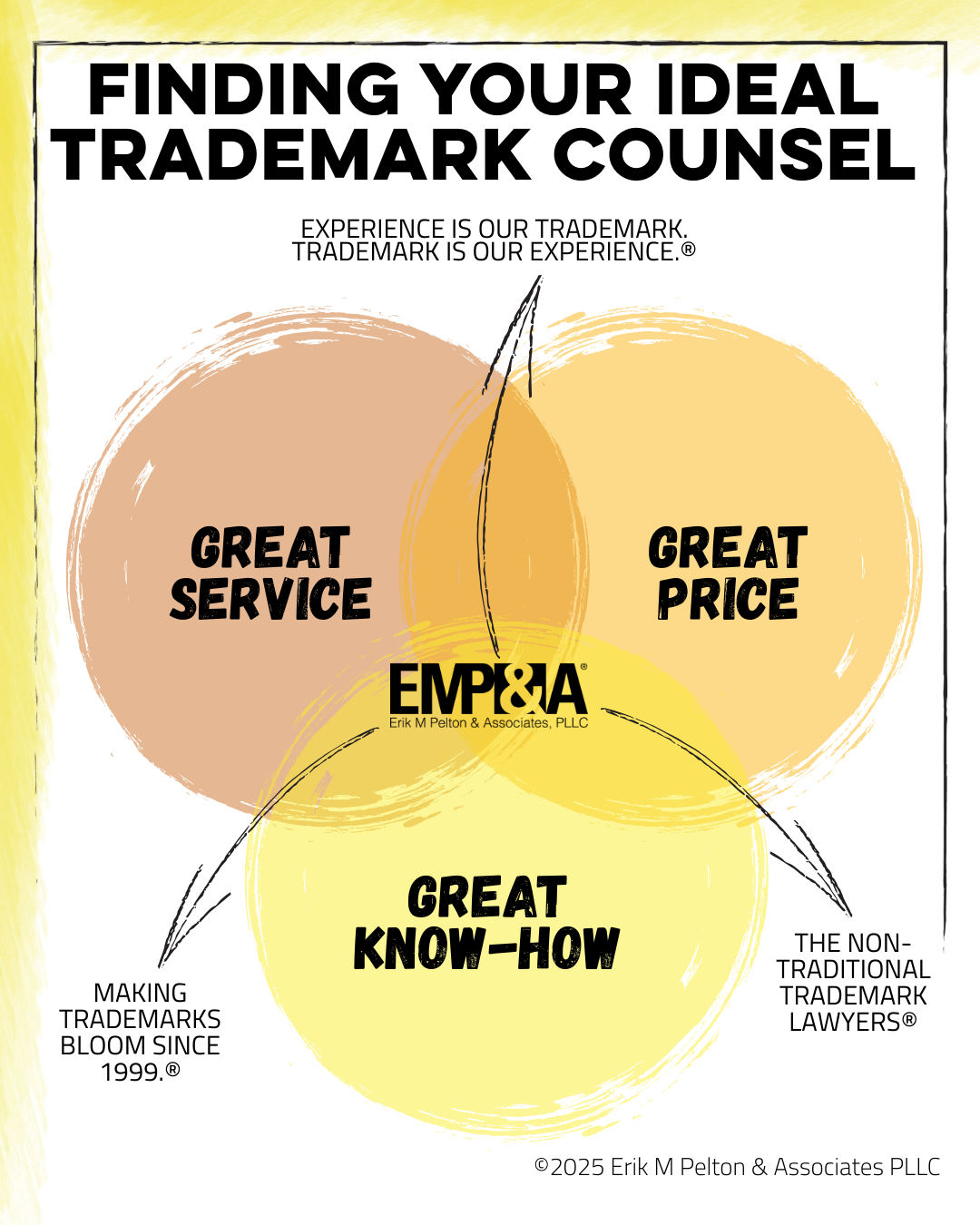 FINDING YOUR IDEAL TRADEMARK COUNSEL

EXPERIENCE IS OUR TRADEMARK. TRADEMARK IS OUR EXPERIENCE.®

GREAT SERVICE

GREAT PRICE

EMP&A®
Erik M Pelton & Associates, PLLC

GREAT KNOW-HOW

MAKING TRADEMARKS BLOOM SINCE 1999.®

THE NON-TRADITIONAL TRADEMARK LAWYERS®

©2025 Erik M Pelton & Associates PLLC