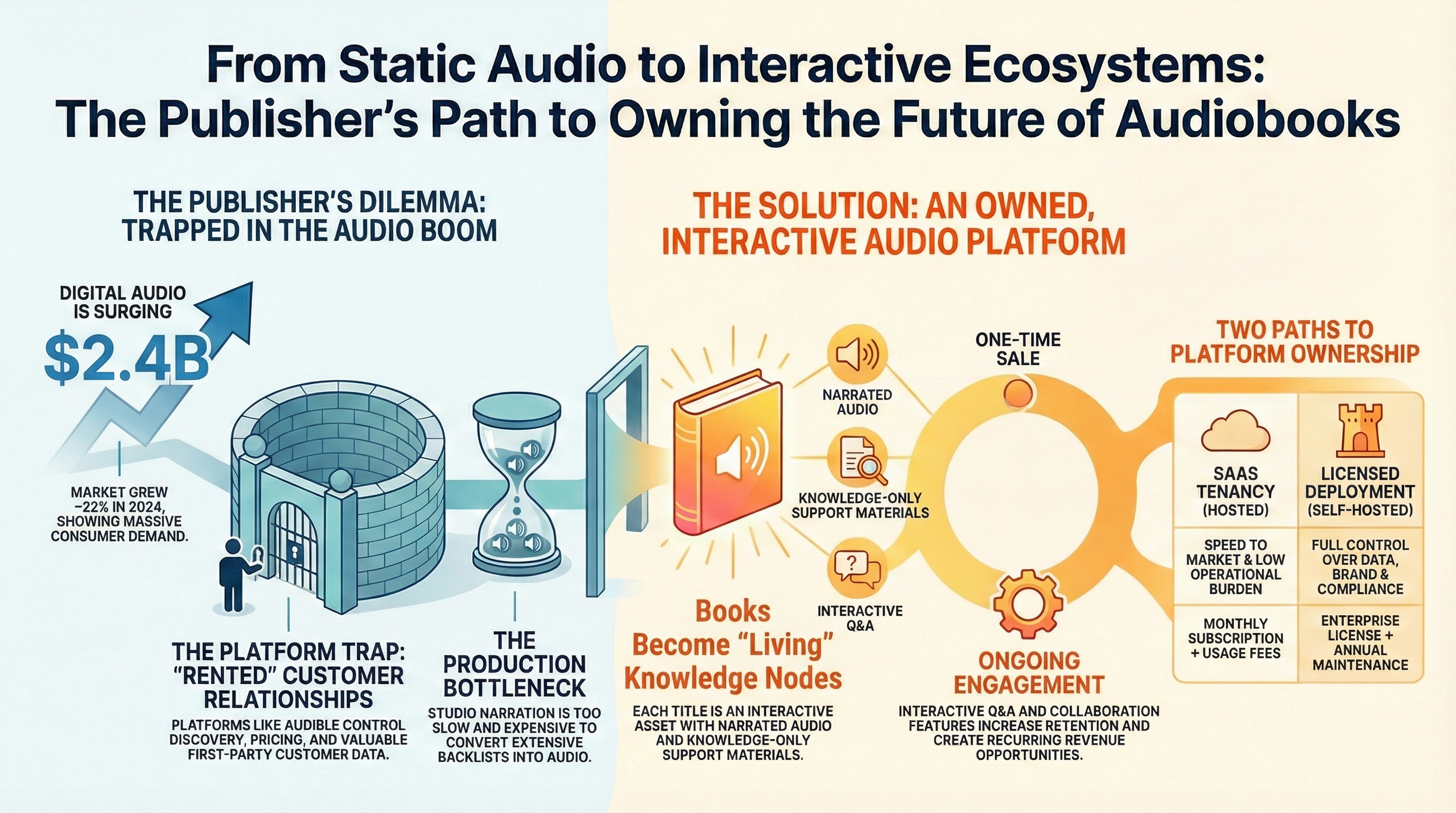 From Static Audio to Interactive Ecosystems: The Publisher's Path to Owning the Future of Audiobooks

THE PUBLISHER'S DILEMMA: TRAPPED IN THE AUDIO BOOM

DIGITAL AUDIO IS SURGING

$2.4B

MARKET GREW ~22% IN 2024, SHOWING MASSIVE CONSUMER DEMAND.

THE PLATFORM TRAP: "RENTED" CUSTOMER RELATIONSHIPS

PLATFORMS LIKE AUDIBLE CONTROL DISCOVERY, PRICING, AND VALUABLE FIRST-PARTY CUSTOMER DATA.

THE PRODUCTION BOTTLENECK

STUDIO NARRATION IS TOO SLOW AND EXPENSIVE TO CONVERT EXTENSIVE BACKLISTS INTO AUDIO.

THE SOLUTION: AN OWNED, INTERACTIVE AUDIO PLATFORM

NARRATED AUDIO

KNOWLEDGE-ONLY SUPPORT MATERIALS

INTERACTIVE Q&A

Books Become "Living" Knowledge Nodes

EACH TITLE IS AN INTERACTIVE ASSET WITH NARRATED AUDIO AND KNOWLEDGE-ONLY SUPPORT MATERIALS.

ONE-TIME SALE

ONGOING ENGAGEMENT

INTERACTIVE Q&A AND COLLABORATION FEATURES INCREASE RETENTION AND CREATE RECURRING REVENUE OPPORTUNITIES.

TWO PATHS TO PLATFORM OWNERSHIP

| SAAS TENANCY (HOSTED) | LICENSED DEPLOYMENT (SELF-HOSTED) |
|---|---|
| SPEED TO MARKET & LOW OPERATIONAL BURDEN | FULL CONTROL OVER DATA, BRAND & COMPLIANCE |
| MONTHLY SUBSCRIPTION + USAGE FEES | ENTERPRISE LICENSE + ANNUAL MAINTENANCE |