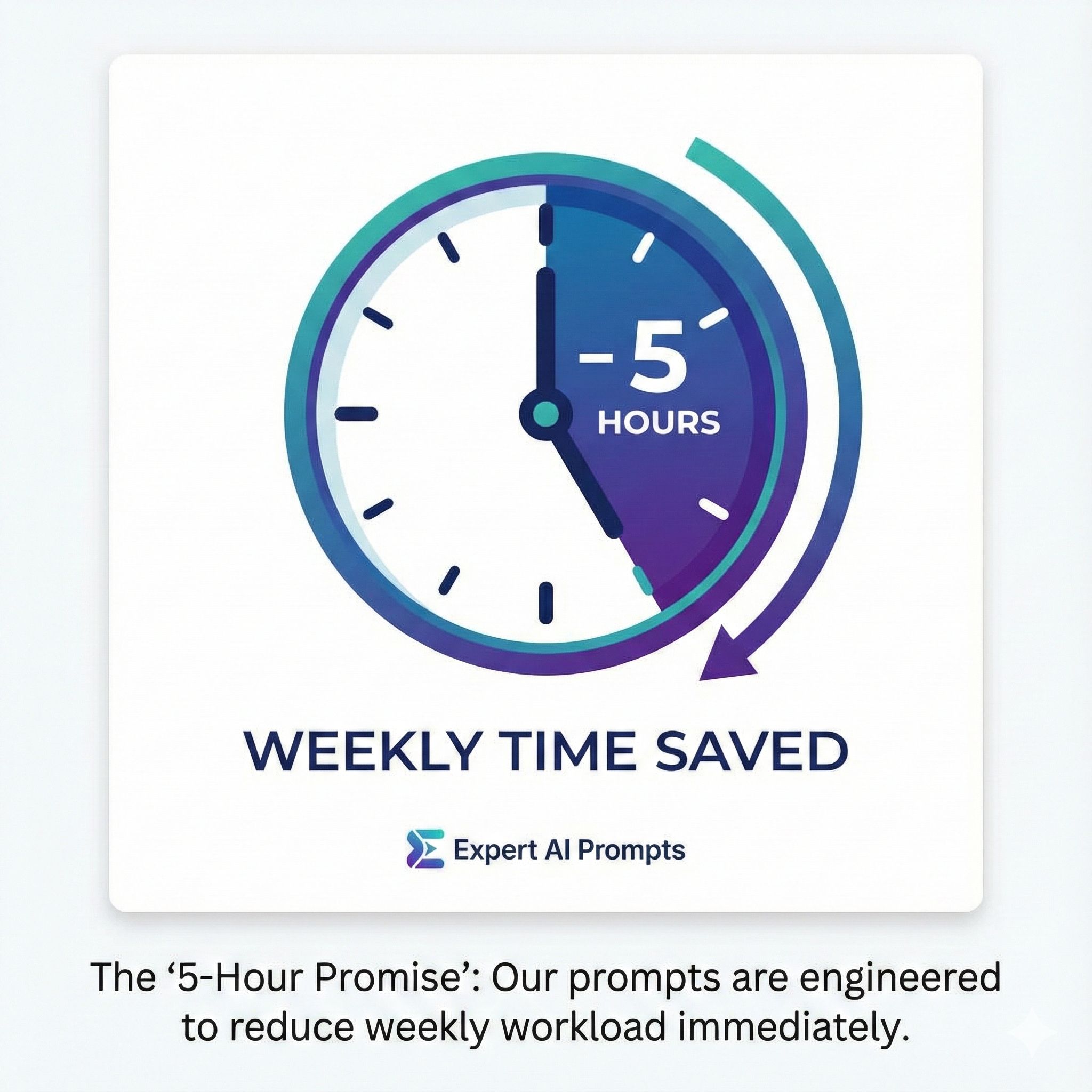 -5
HOURS

WEEKLY TIME SAVED

Expert AI Prompts

The ‘5-Hour Promise’: Our prompts are engineered to reduce weekly workload immediately.