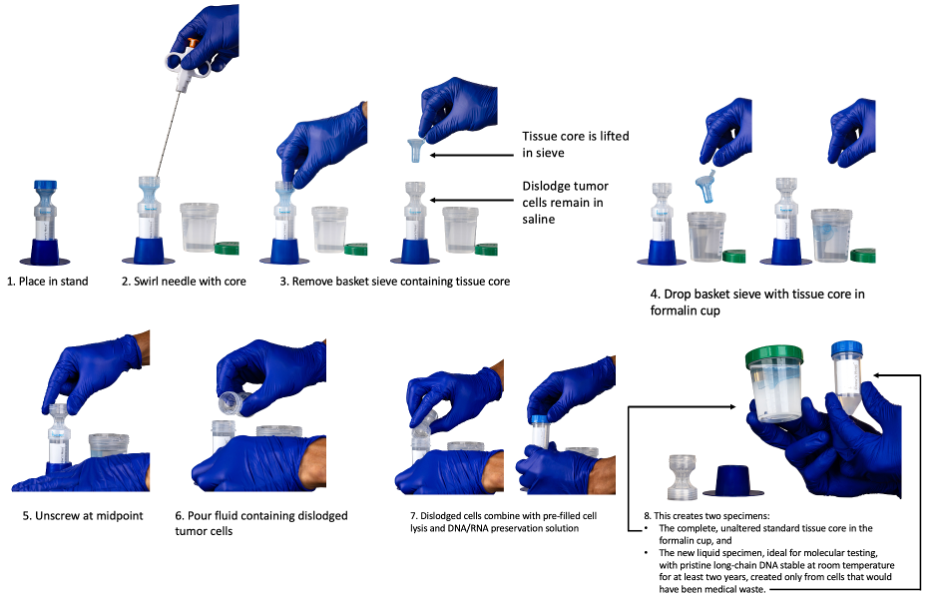 Tissue core is lifted in sieve

Dislodge tumor cells remain in saline

1. Place in stand

2. Swirl needle with core

3. Remove basket sieve containing tissue core

4. Drop basket sieve with tissue core in formalin cup

5. Unscrew at midpoint

6. Pour fluid containing dislodged tumor cells

7. Dislodged cells combine with pre-filled cell lysis and DNA/RNA preservation solution

8. This creates two specimens:
• The complete, unaltered standard tissue core in the formalin cup, and
• The new liquid specimen, ideal for molecular testing, with pristine long-chain DNA stable at room temperature for at least two years, created only from cells that would have been medical waste.