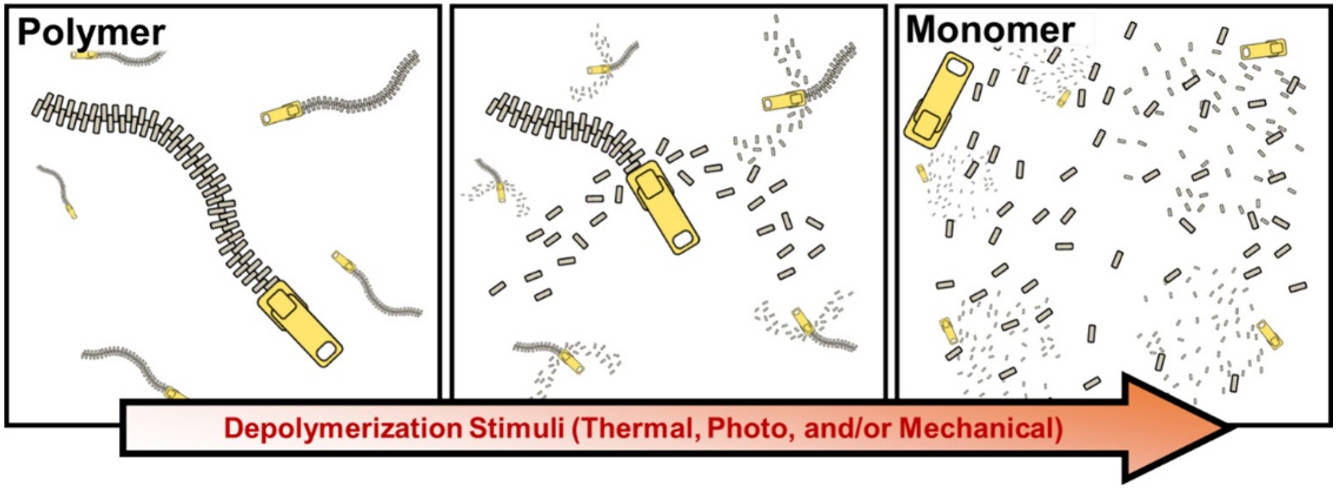 Polymer

Monomer

Depolymerization Stimuli (Thermal, Photo, and/or Mechanical)